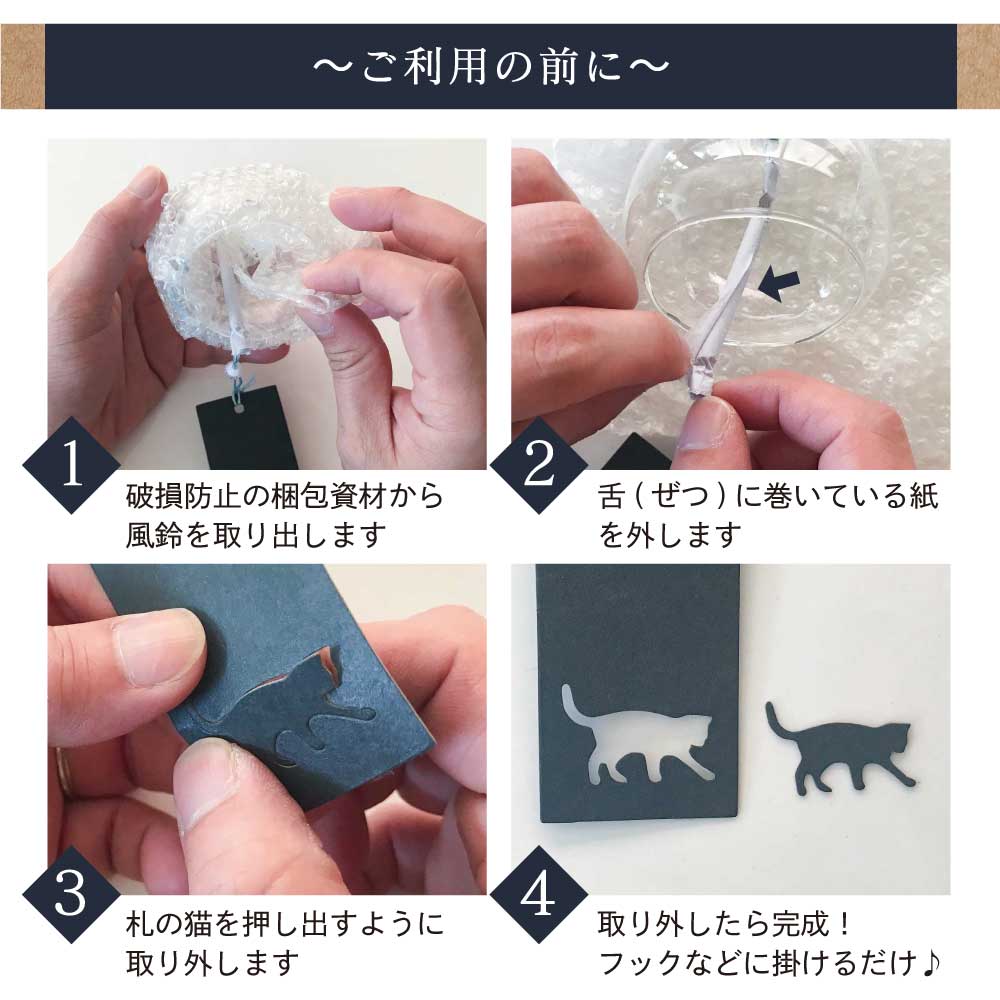 ～ご利用の前に～

1
破損防止の梱包資材から風鈴を取り出します

2
舌（ぜつ）に巻いている紙を外します

3
札の猫を押し出すように取り外します

4
取り外したら完成！
フックなどに掛けるだけ♪