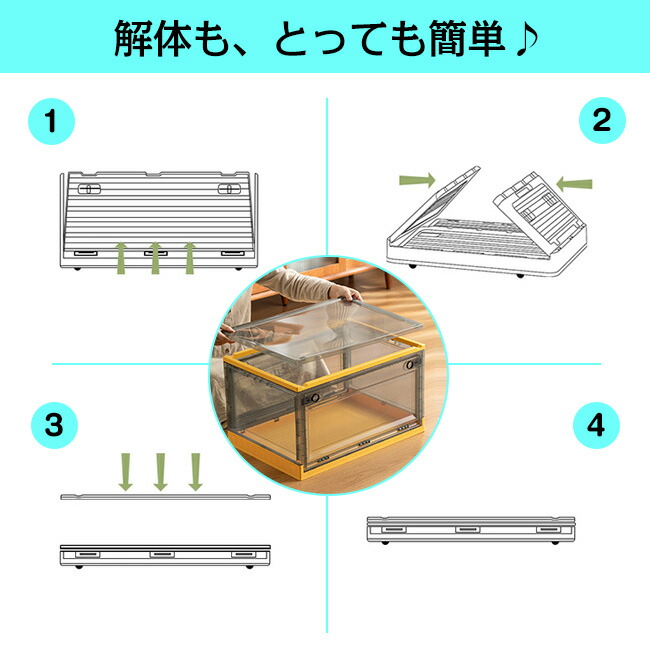 解体も、とっても簡単♪

1

2

3

4