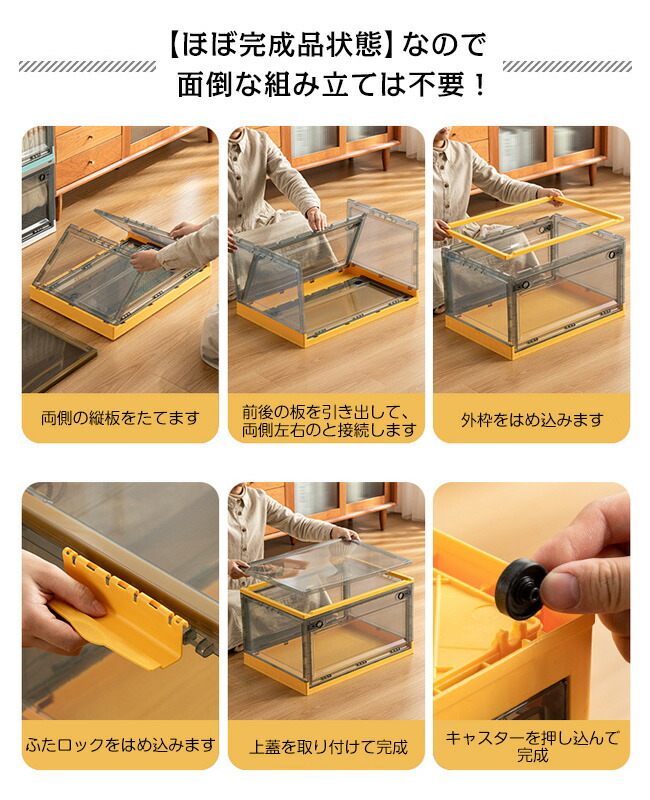 【ほぼ完成品状態】なので
面倒な組み立ては不要！

両側の縦板をたてます

前後の板を引き出して、両側左右のと接続します

外枠をはめ込みます

ふたロックをはめ込みます

上蓋を取り付けて完成

キャスターを押し込んで完成