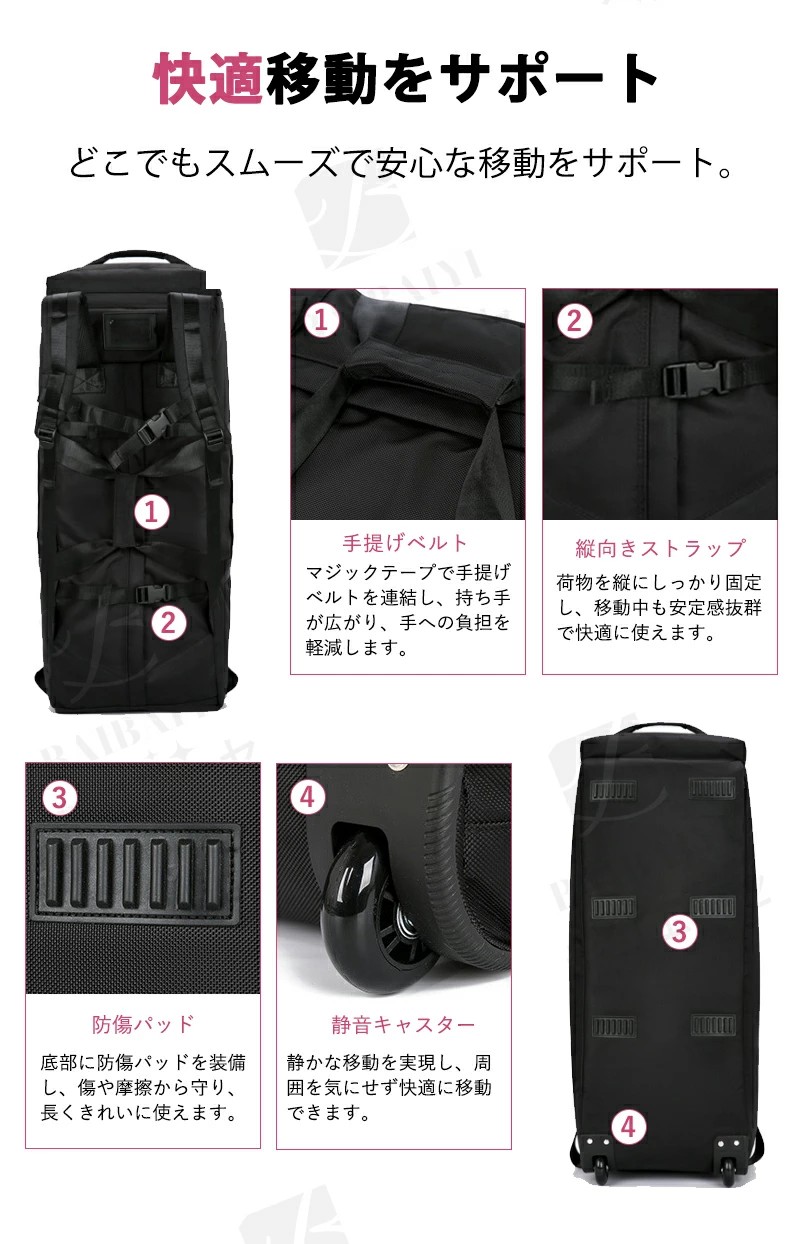 快適移動をサポート

どこでもスムーズで安心な移動をサポート。

1

2

1

手提げベルト

マジックテープで手提げベルトを連結し、持ち手が広がり、手への負担を軽減します。

2

縦向きストラップ

荷物を縦にしっかり固定し、移動中も安定感抜群で快適に使えます。

3

防傷パッド

底部に防傷パッドを装備し、傷や摩擦から守り、長くきれいに使えます。

4

静音キャスター

静かな移動を実現し、周囲を気にせず快適に移動できます。

3

4