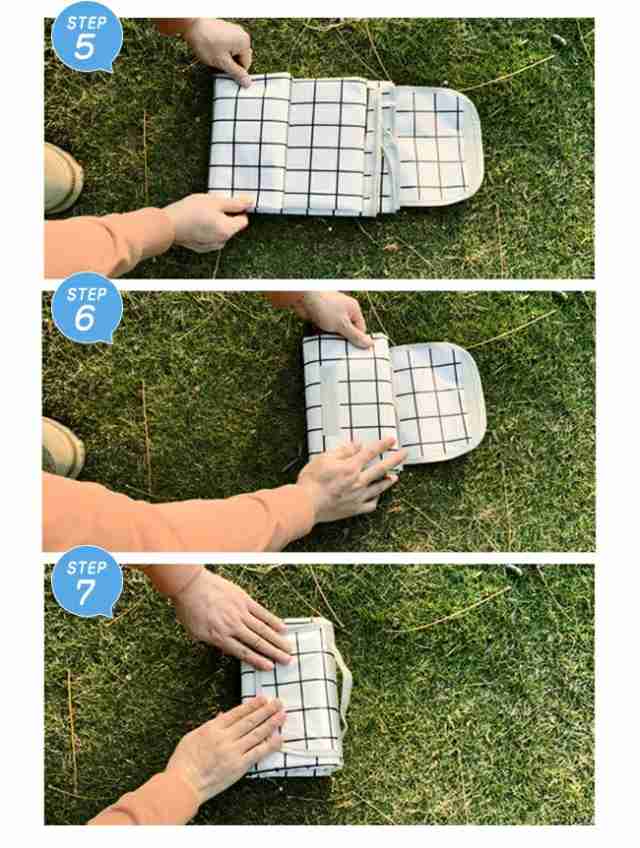 STEP
5

STEP
6

STEP
7