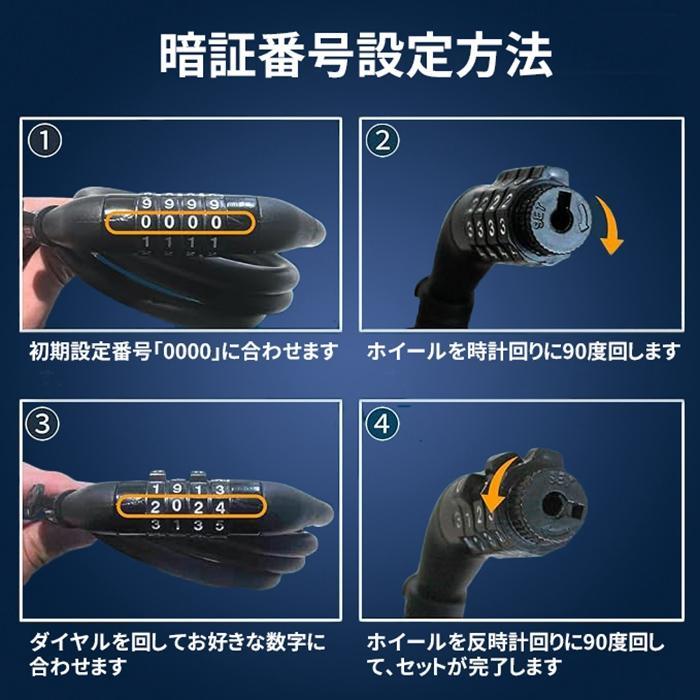 暗証番号設定方法

①

9 9 9 9
0 0 0 0
1 1 1 1

初期設定番号「0000」に合わせます

②

SET

ホイールを時計回りに90度回します

③

1 9 1 3
2 0 2 4
3 1 3 5

ダイヤルを回してお好きな数字に合わせます

④

SET

ホイールを反時計回りに90度回して、セットが完了します