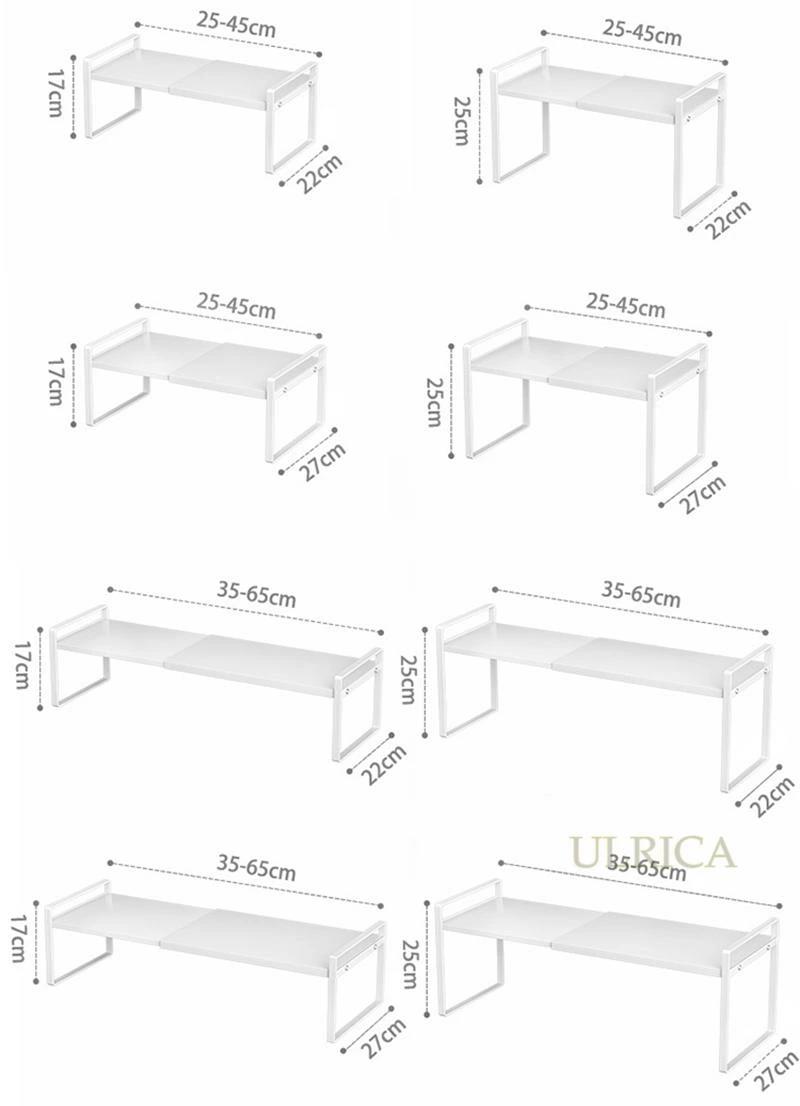 25-45cm
17cm
22cm

25-45cm
25cm
22cm

25-45cm
17cm
27cm

25-45cm
25cm
27cm

35-65cm
17cm
22cm

35-65cm
25cm
22cm

35-65cm
17cm
27cm

ULRICA

35-65cm
25cm
27cm