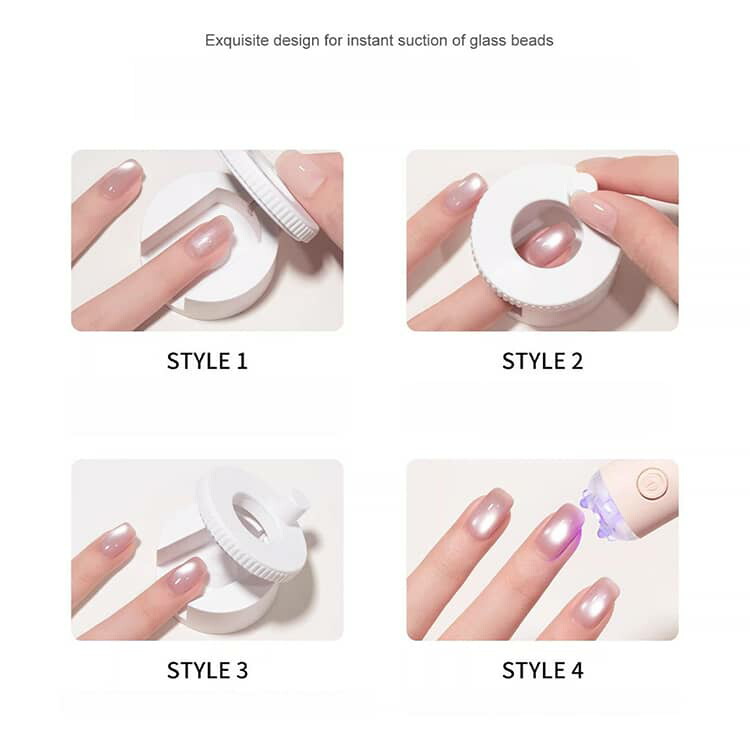 Exquisite design for instant suction of glass beads

STYLE 1

STYLE 2

STYLE 3

STYLE 4