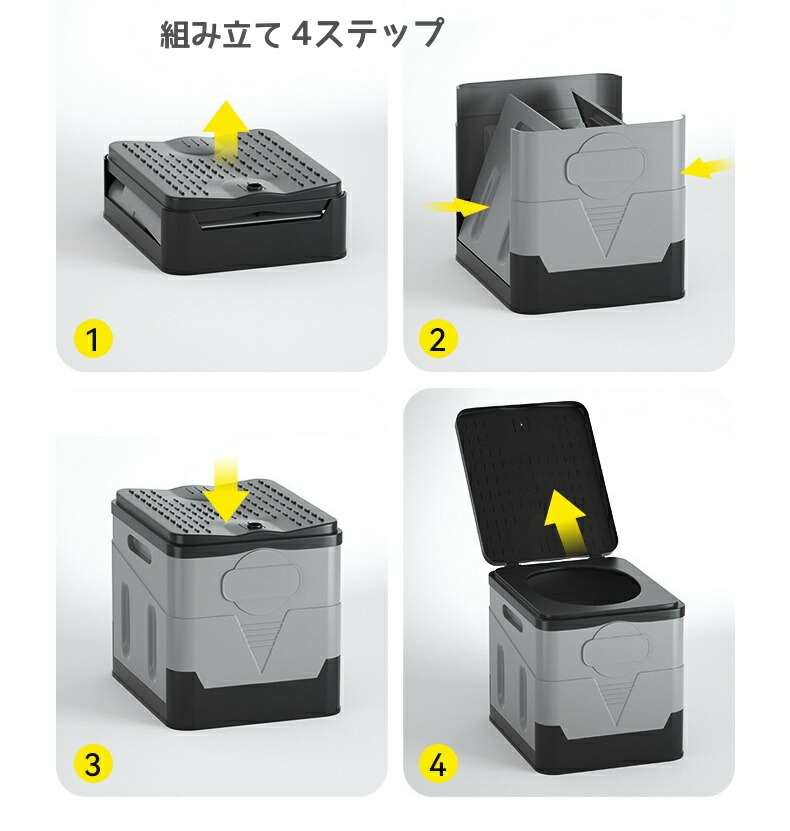 組み立て 4ステップ

1

2

3

4