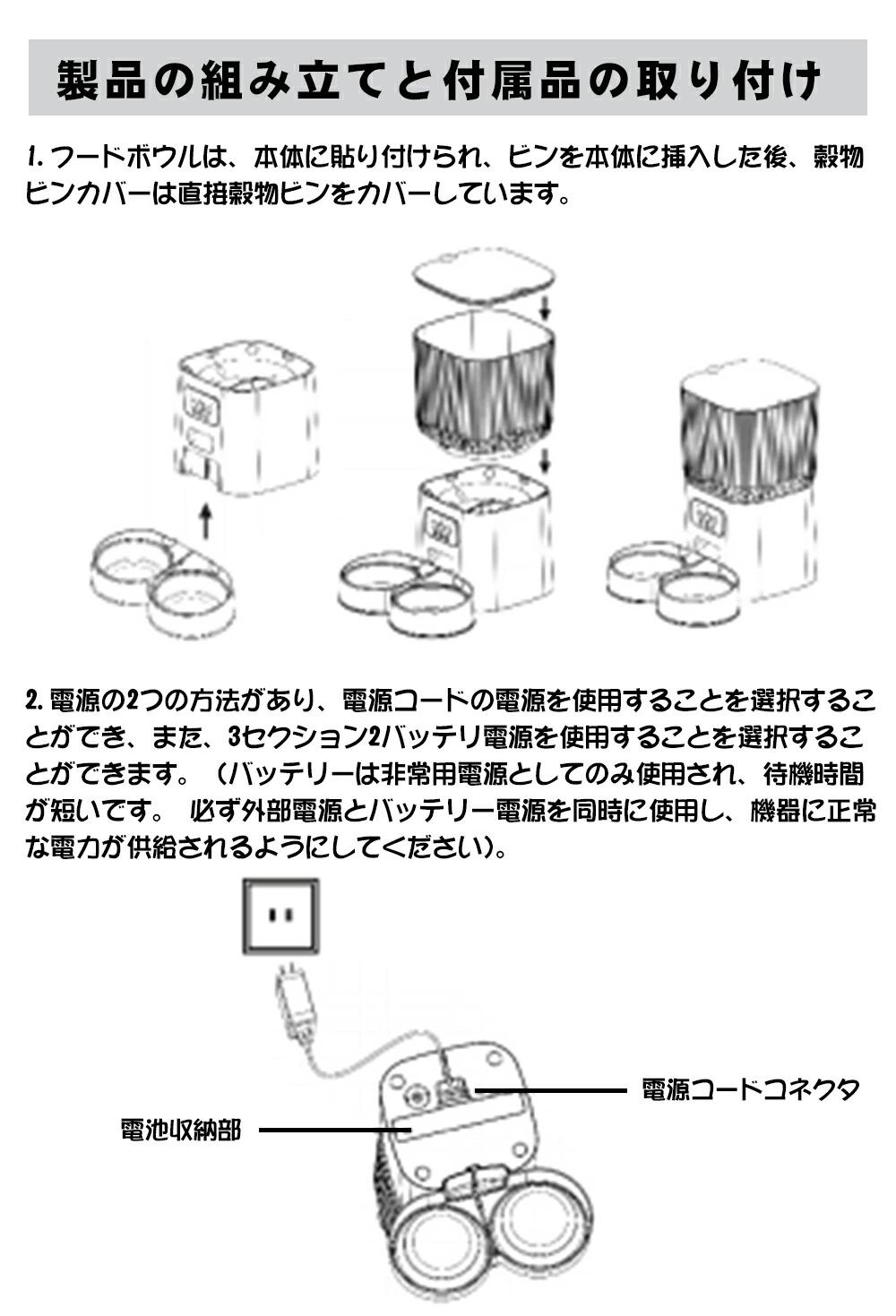 製品の組み立てと付属品の取り付け

1. フードボウルは、本体に貼り付けられ、ビンを本体に挿入した後、穀物ビンカバーは直接穀物ビンをカバーしています。

2. 電源の2つの方法があり、電源コードの電源を使用することを選択することができ、また、3セクション2バッテリ電源を使用することを選択することができます。（バッテリーは非常用電源としてのみ使用され、待機時間が短いです。 必ず外部電源とバッテリー電源を同時に使用し、機器に正常な電力が供給されるようにしてください）。

電源コードコネクタ

電池収納部