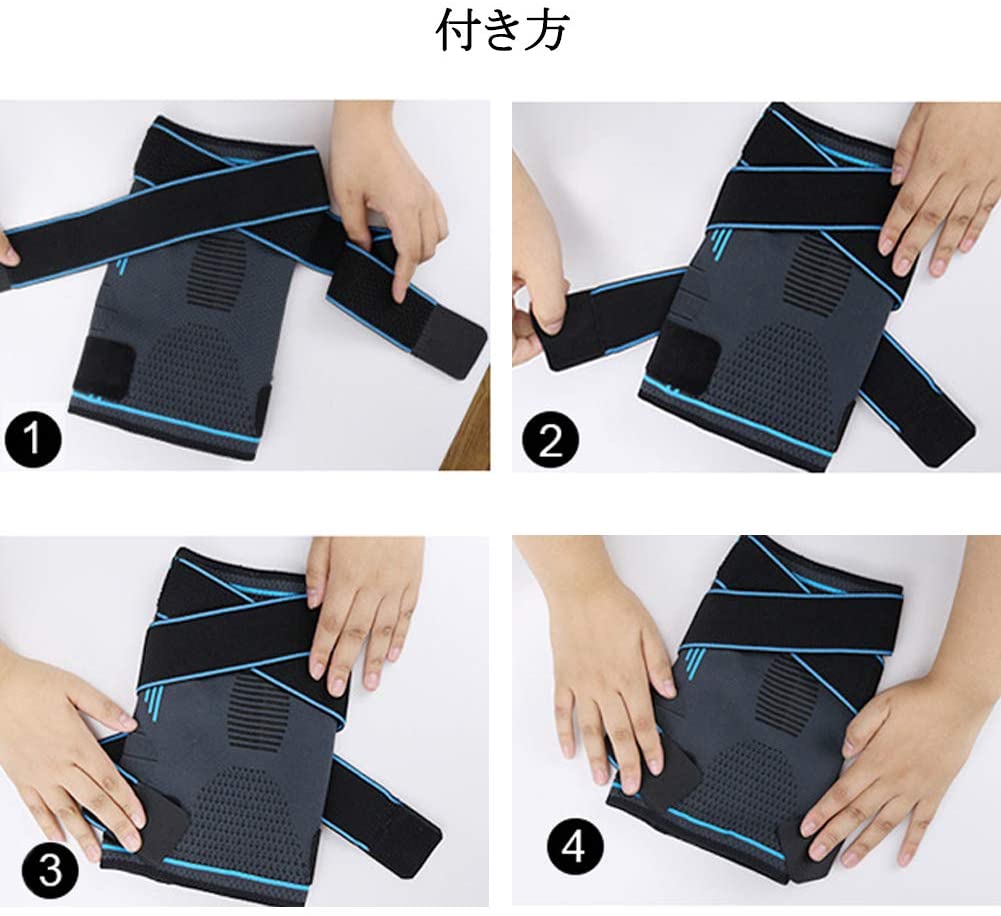 付き方

1

2

3

4