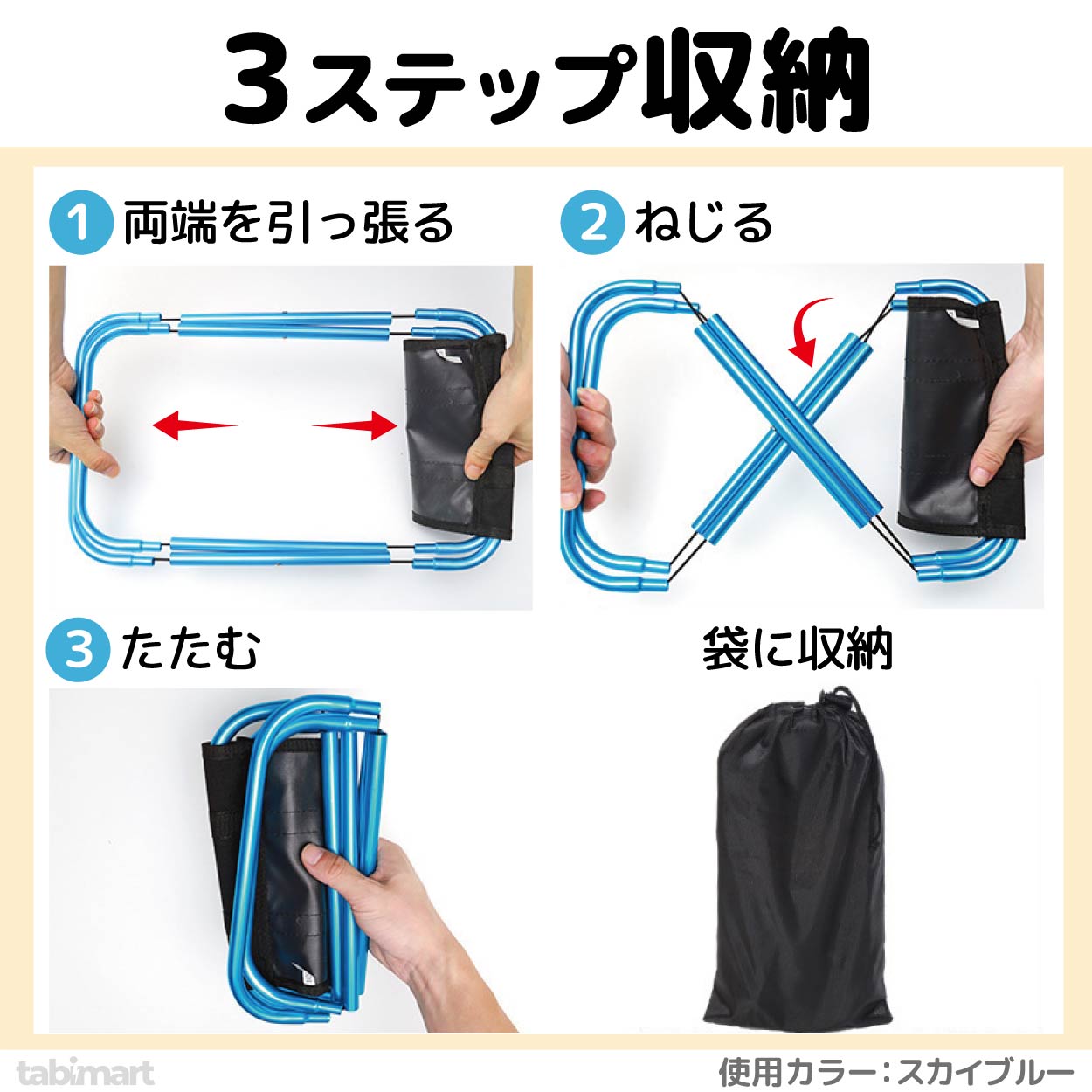 3ステップ収納

1 両端を引っ張る

2 ねじる

3 たたむ

袋に収納

tabimart

使用カラー：スカイブルー