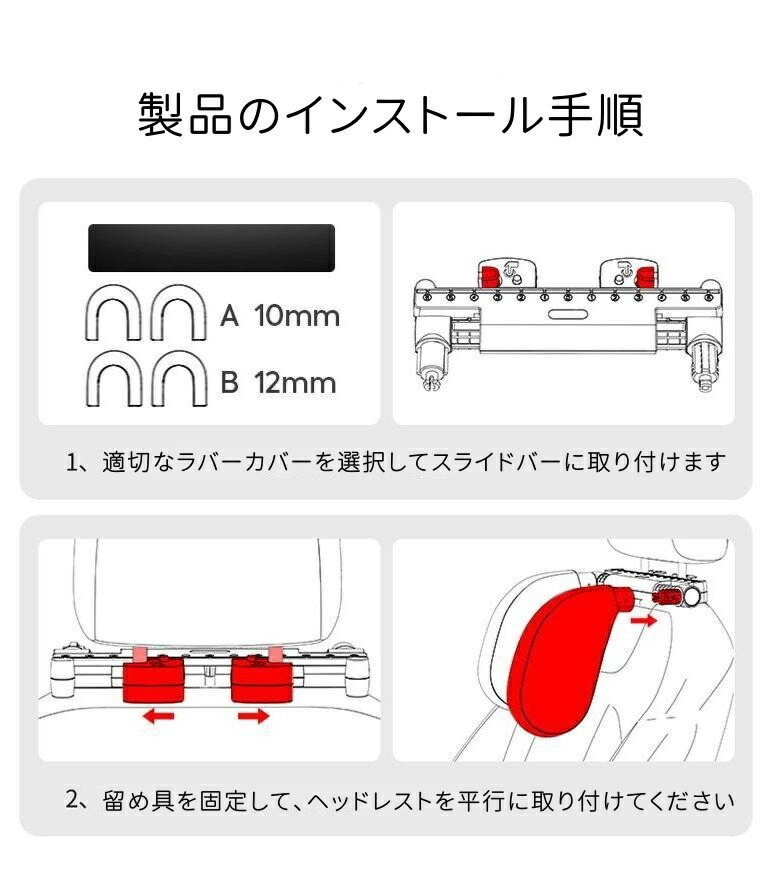 製品のインストール手順

A 10mm

B 12mm

1、適切なラバーカバーを選択してスライドバーに取り付けます

2、留め具を固定して、ヘッドレストを平行に取り付けてください