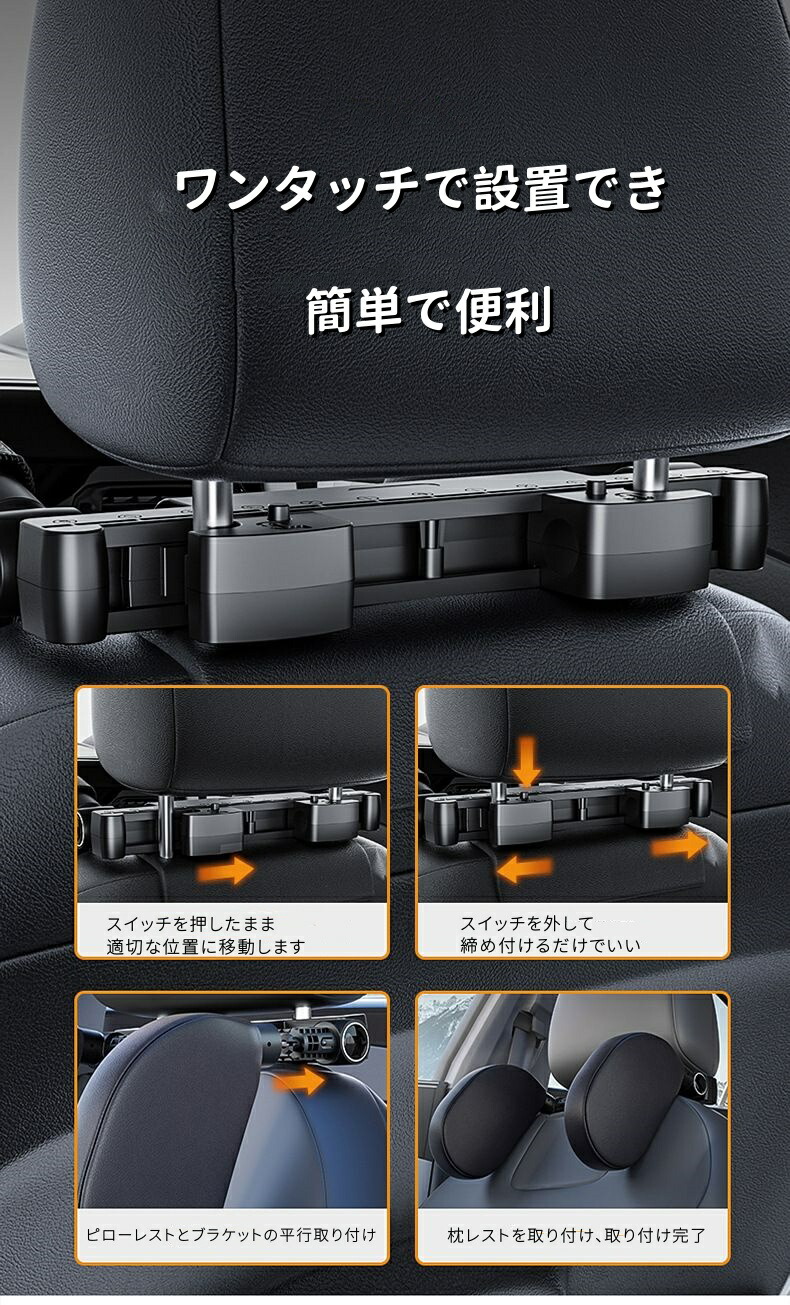 ワンタッチで設置でき

簡単で便利

スイッチを押したまま
適切な位置に移動します

スイッチを外して
締め付けるだけでいい

ピローレストとブラケットの平行取り付け

枕レストを取り付け、取り付け完了