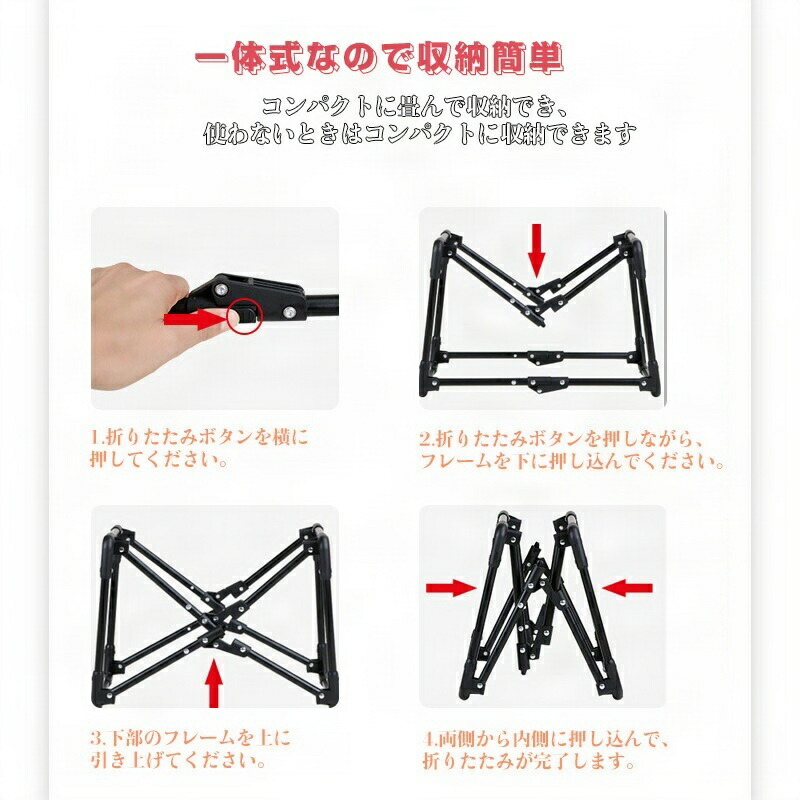 一体式なので収納簡単

コンパクトに畳んで収納でき、
使わないときはコンパクトに収納できます

1.折りたたみボタンを横に押してください。

2.折りたたみボタンを押しながら、フレームを下に押し込んでください。

3.下部のフレームを上に引き上げてください。

4.両側から内側に押し込んで、折りたたみが完了します。