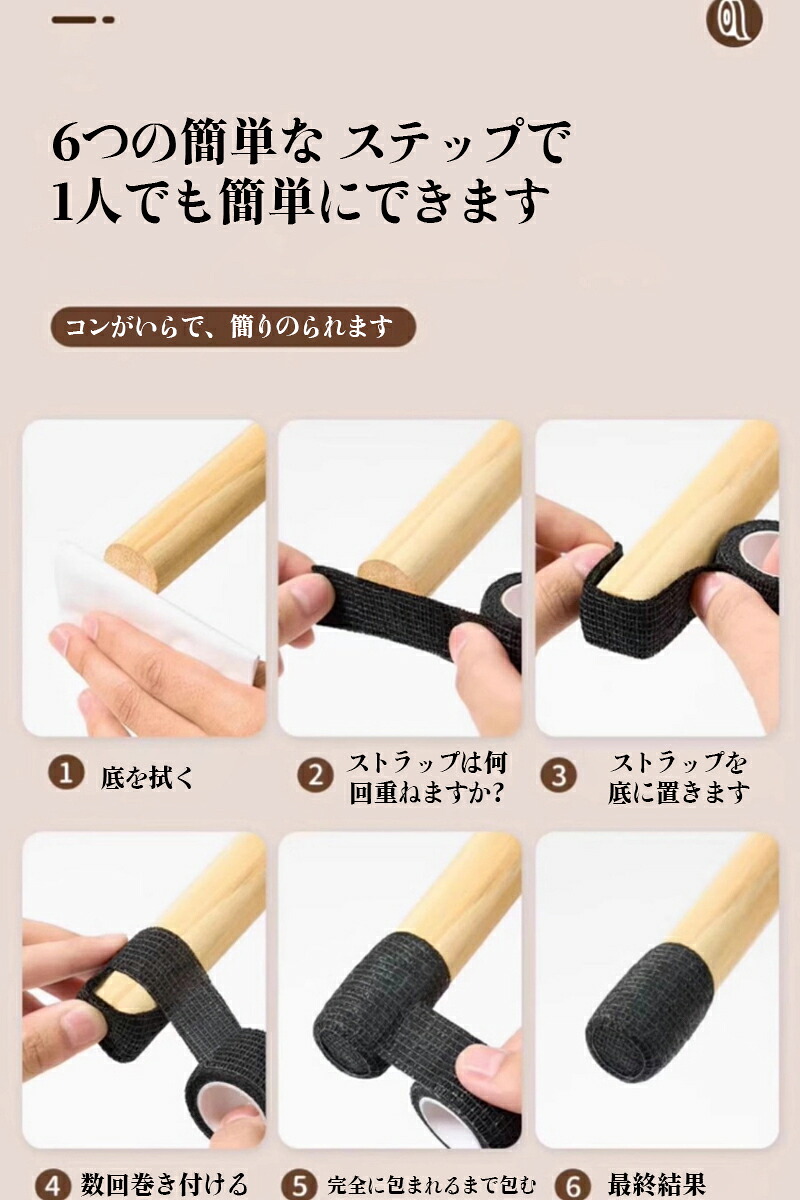 6つの簡単な ステップで
1人でも簡単にできます

コンがいらで、簡りのられます

1 底を拭く

2 ストラップは何回重ねますか?

3 ストラップを底に置きます

4 数回巻き付ける

5 完全に包まれるまで包む

6 最終結果