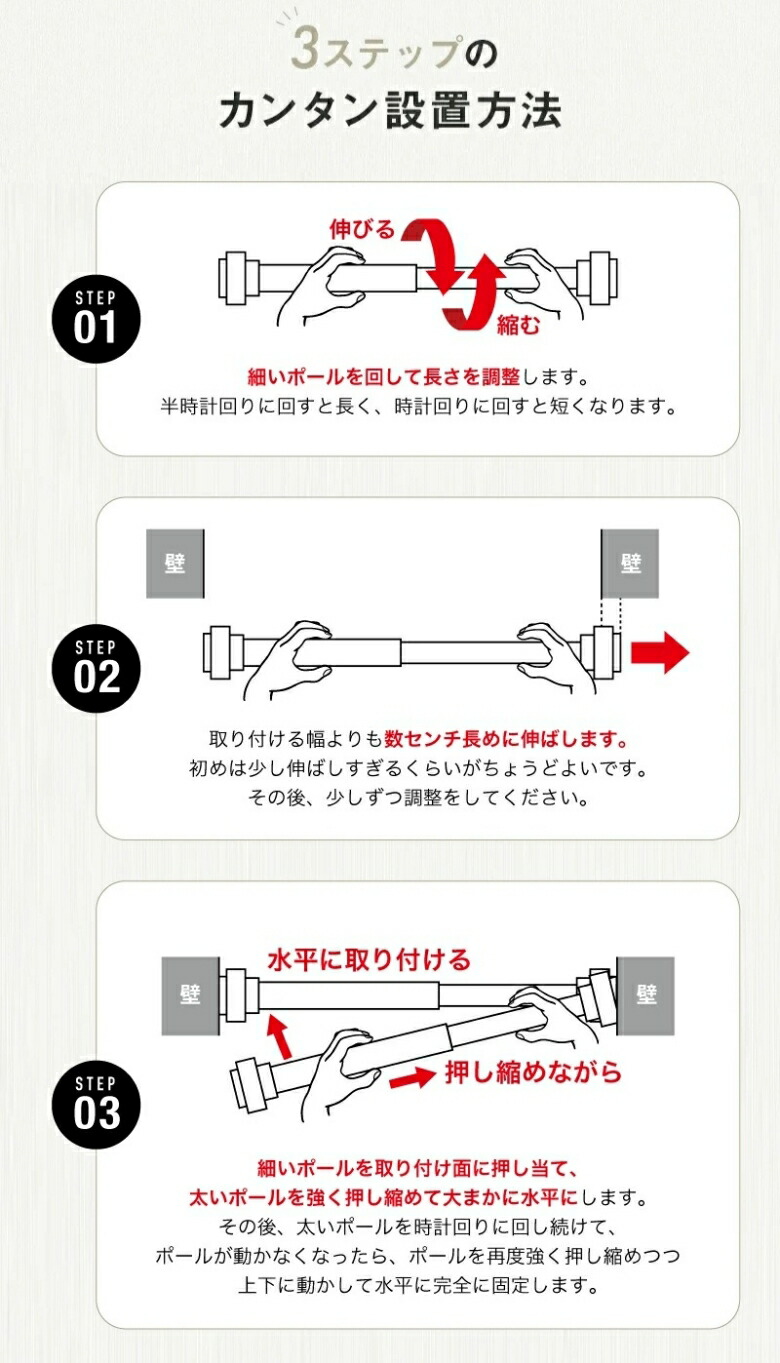 3ステップの
カンタン設置方法

STEP 01

伸びる
縮む

細いポールを回して長さを調整します。
半時計回りに回すと長く、時計回りに回すと短くなります。

STEP 02

壁
壁

取り付ける幅よりも数センチ長めに伸ばします。
初めは少し伸ばしすぎるくらいがちょうどよいです。
その後、少しずつ調整をしてください。

STEP 03

壁
水平に取り付ける
壁
押し縮めながら

細いポールを取り付け面に押し当て、
太いポールを強く押し縮めて大まかに水平にします。
その後、太いポールを時計回りに回し続けて、
ポールが動かなくなったら、ポールを再度強く押し縮めつつ
上下に動かして水平に完全に固定します。