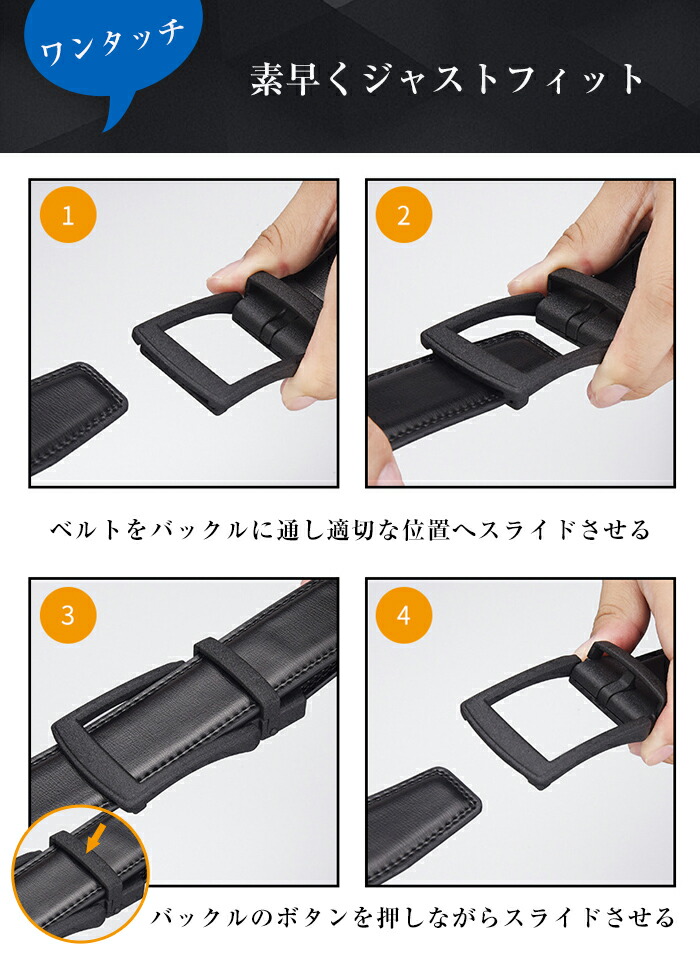 ワンタッチ

素早くジャストフィット

1

2

ベルトをバックルに通し適切な位置へスライドさせる

3

4

バックルのボタンを押しながらスライドさせる