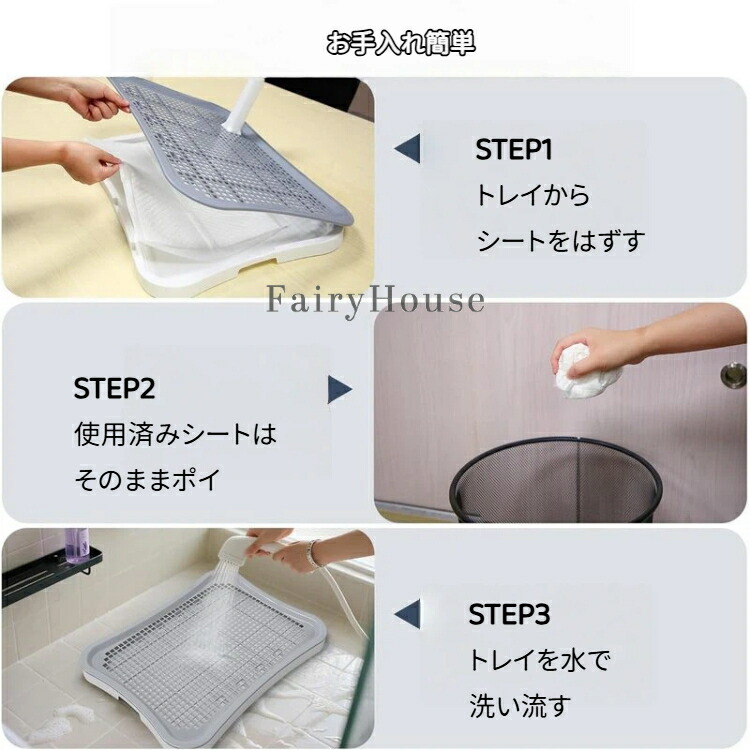 お手入れ簡単

STEP1
トレイから
シートをはずす

FairyHouse

STEP2
使用済みシートは
そのままポイ

STEP3
トレイを水で
洗い流す