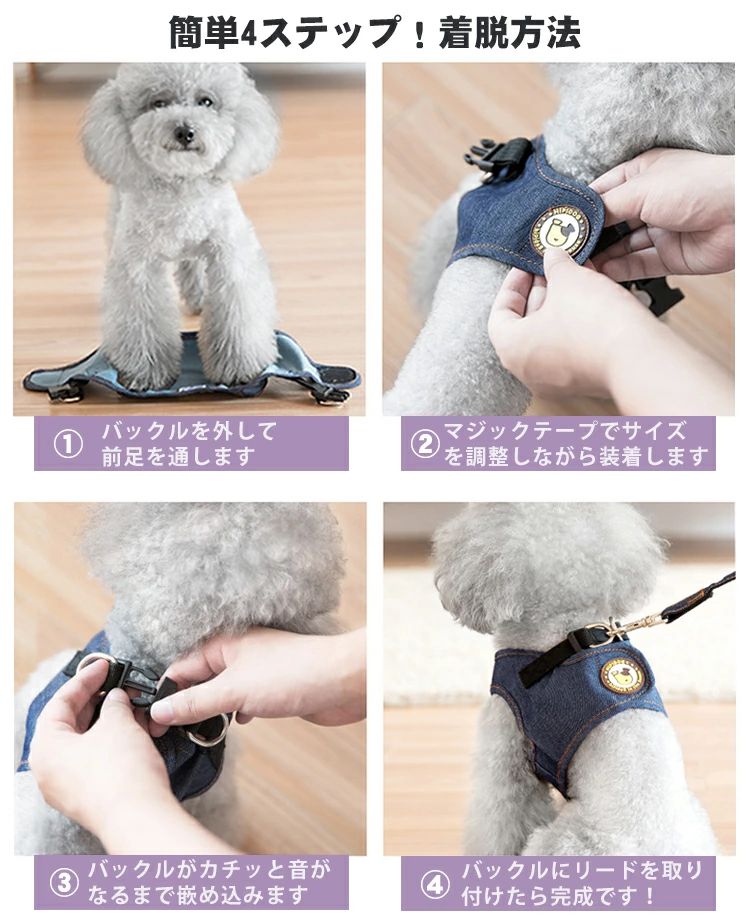 簡単4ステップ！着脱方法

① バックルを外して前足を通します

② マジックテープでサイズを調整しながら装着します

③ バックルがカチッと音がなるまで嵌め込みます

④ バックルにリードを取り付けたら完成です！