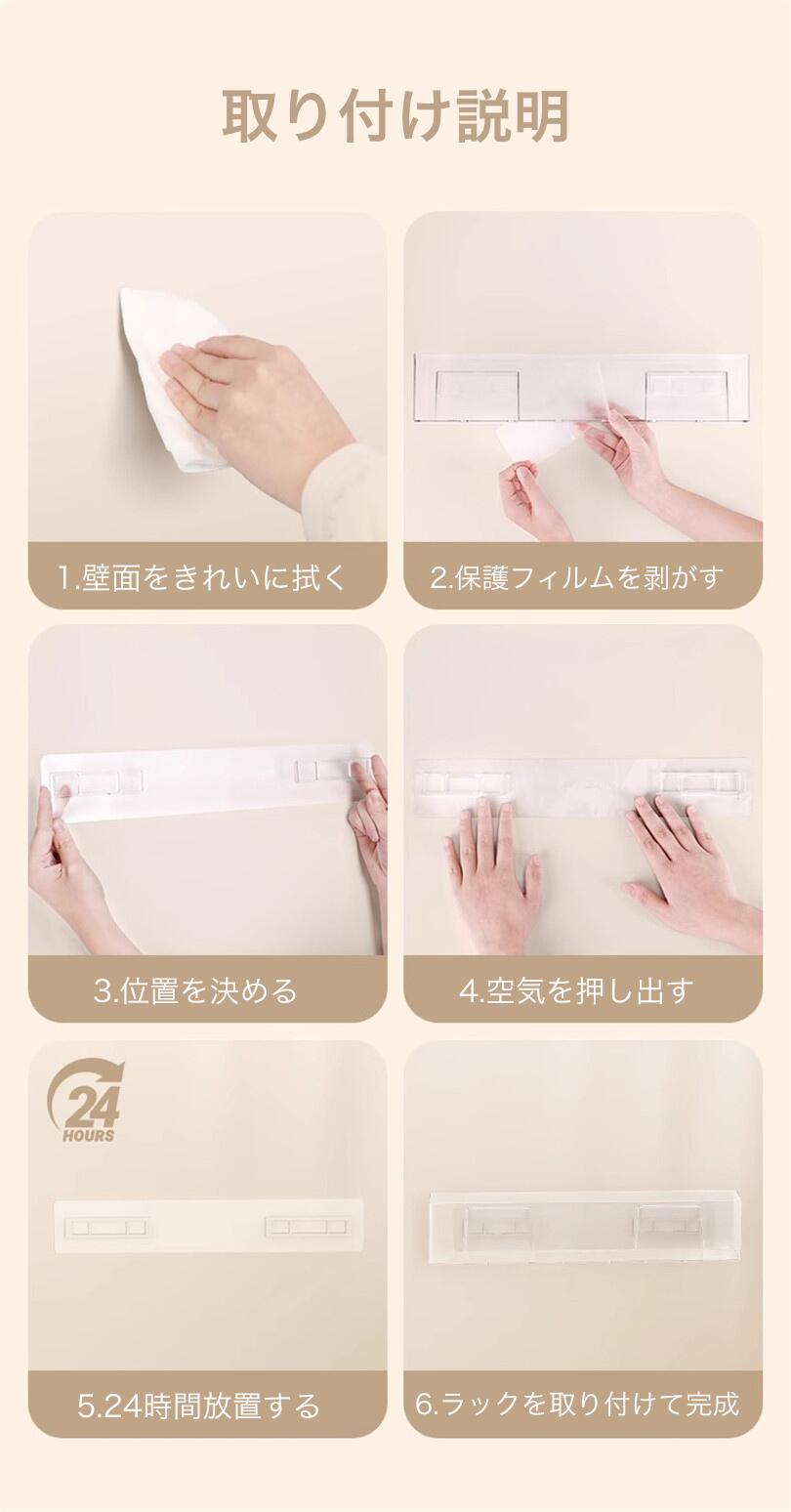 取り付け説明

1.壁面をきれいに拭く

2.保護フィルムを剥がす

3.位置を決める

4.空気を押し出す

24 HOURS

5.24時間放置する

6.ラックを取り付けて完成