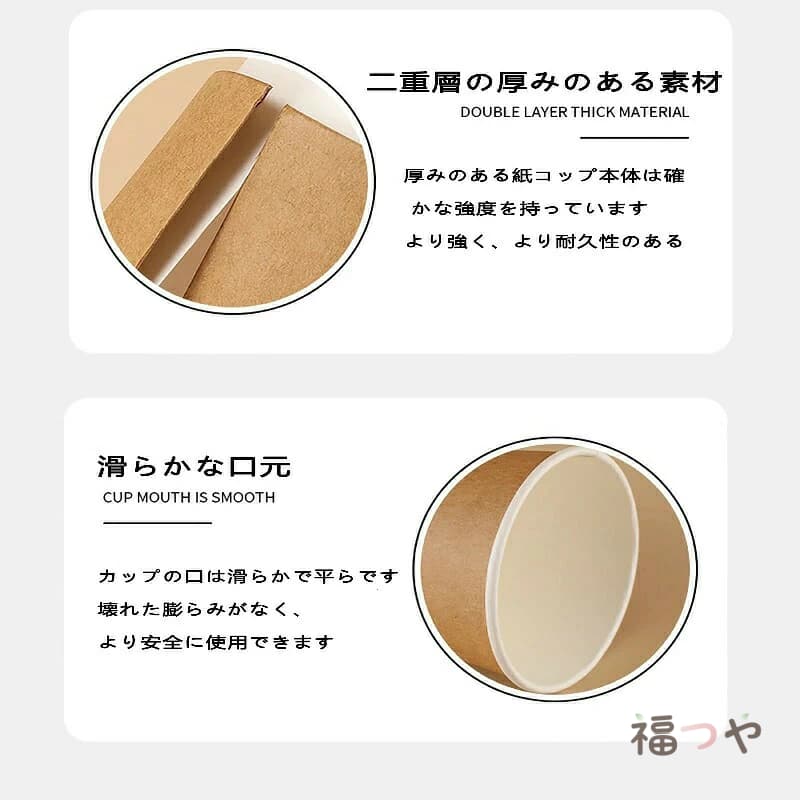 二重層の厚みのある素材
DOUBLE LAYER THICK MATERIAL

厚みのある紙コップ本体は確かな強度を持っています
より強く、より耐久性のある

滑らかな口元
CUP MOUTH IS SMOOTH

カップの口は滑らかで平らです
壊れた膨らみがなく、
より安全に使用できます

福つや