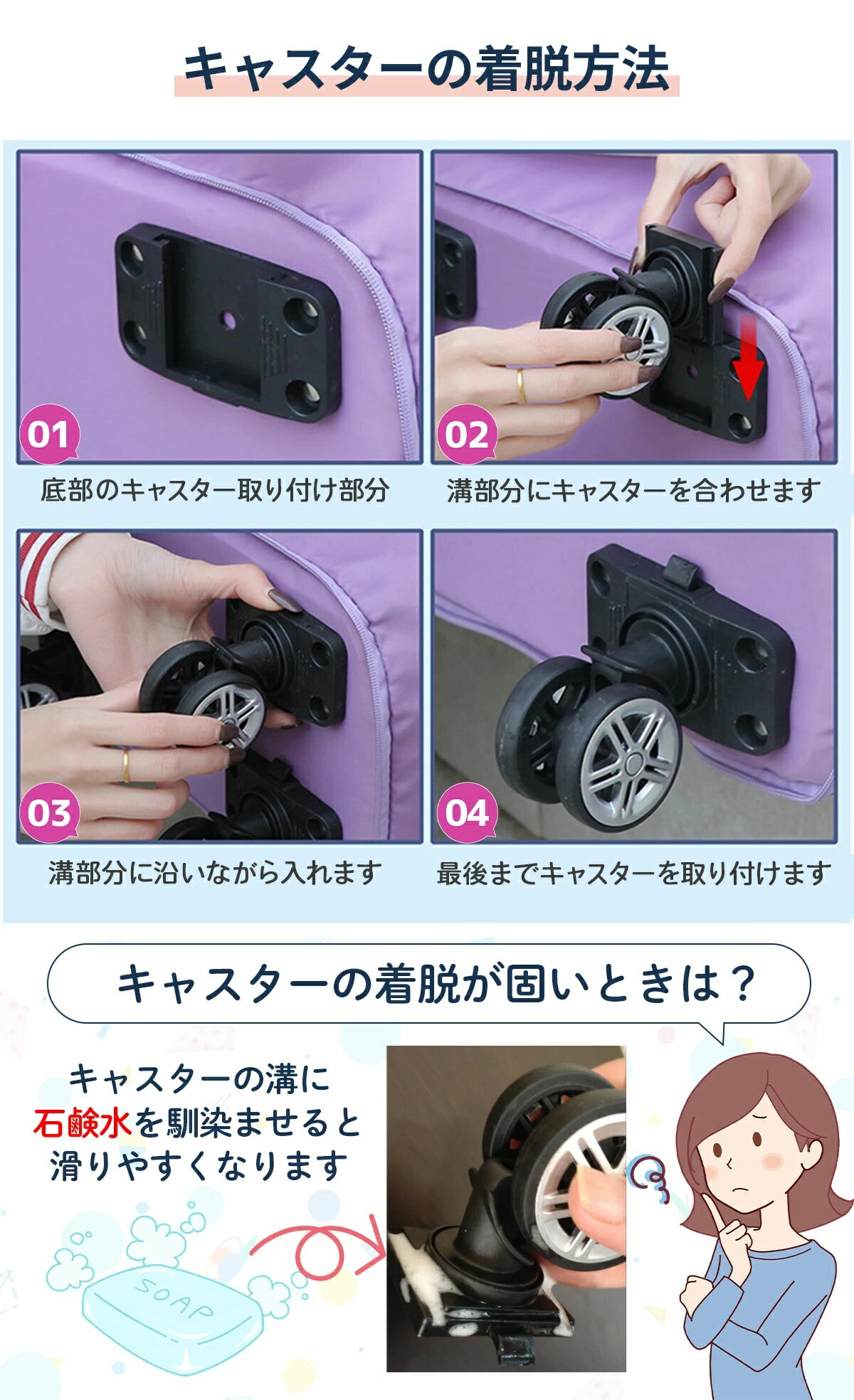 キャスターの着脱方法

01
底部のキャスター取り付け部分

02
溝部分にキャスターを合わせます

03
溝部分に沿いながら入れます

04
最後までキャスターを取り付けます

キャスターの着脱が固いときは？

キャスターの溝に石鹸水を馴染ませると滑りやすくなります

SOAP