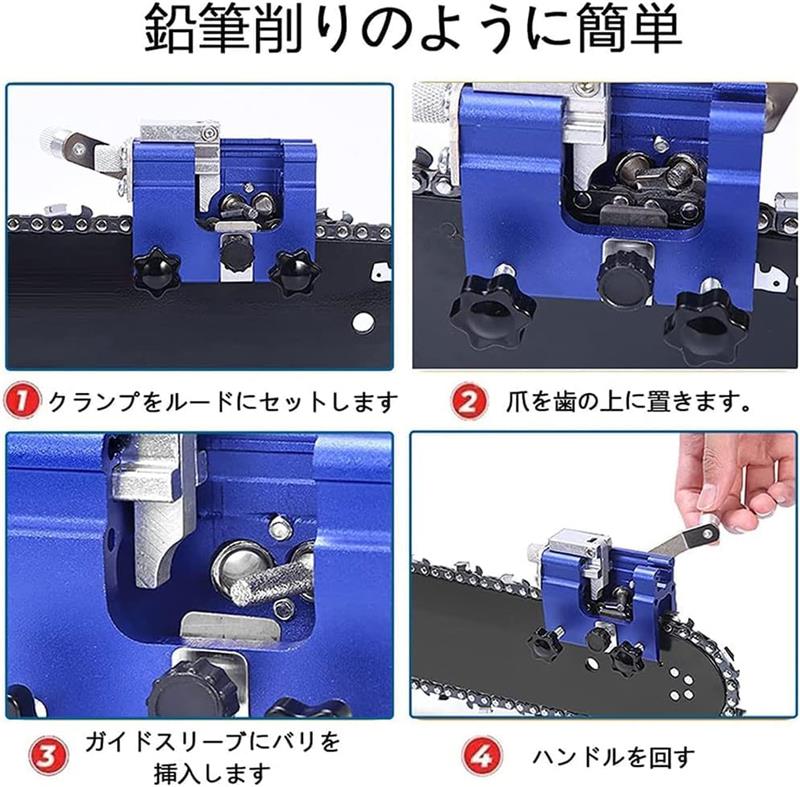 鉛筆削りのように簡単

1 クランプをルードにセットします

2 爪を歯の上に置きます。

3 ガイドスリーブにバリを挿入します

4 ハンドルを回す