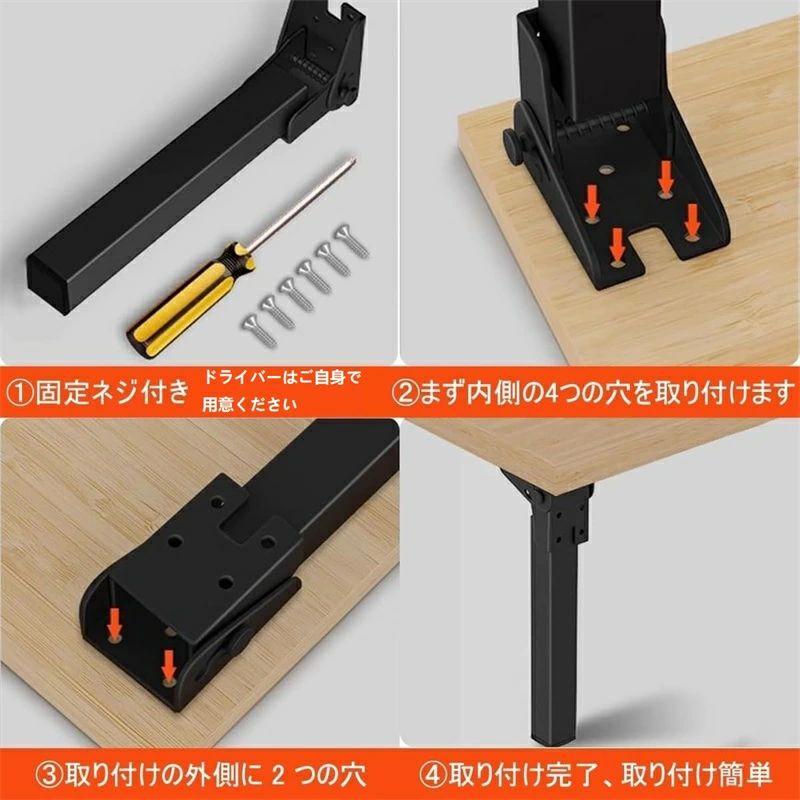 ①固定ネジ付き ドライバーはご自身で用意ください

②まず内側の4つの穴を取り付けます

③取り付けの外側に 2 つの穴

④取り付け完了、取り付け簡単