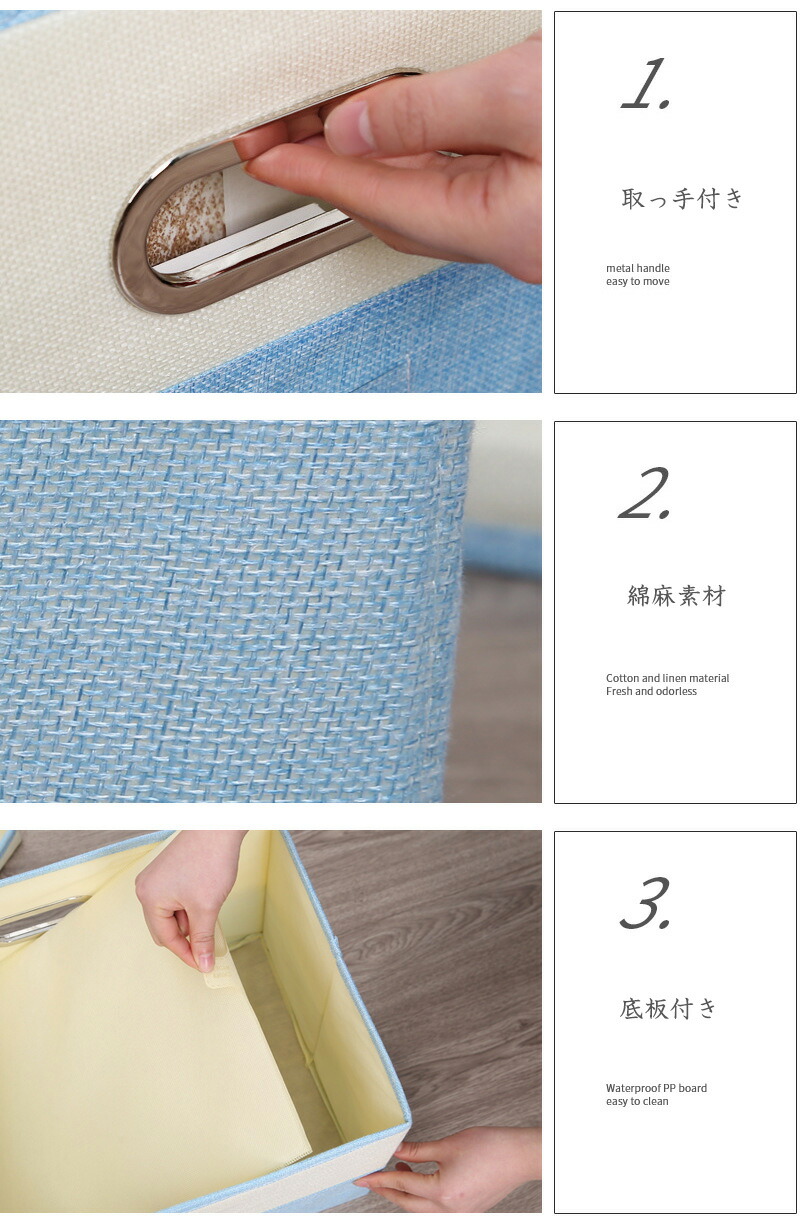 1.

取っ手付き

metal handle
easy to move

2.

綿麻素材

Cotton and linen material
Fresh and odorless

3.

底板付き

Waterproof PP board
easy to clean