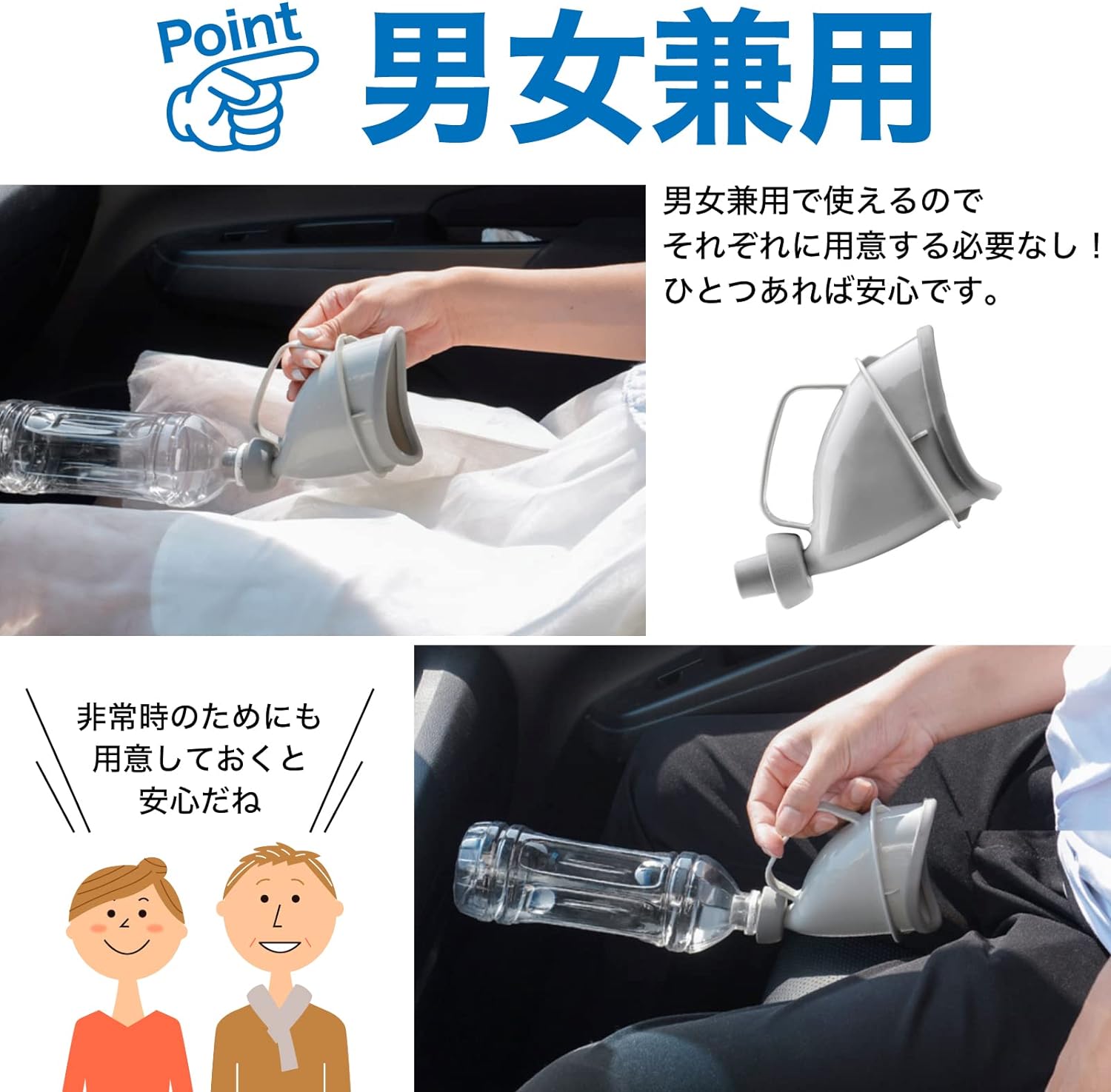 Point 男女兼用

男女兼用で使えるので
それぞれに用意する必要なし！
ひとつあれば安心です。

非常時のためにも
用意しておくと
安心だね