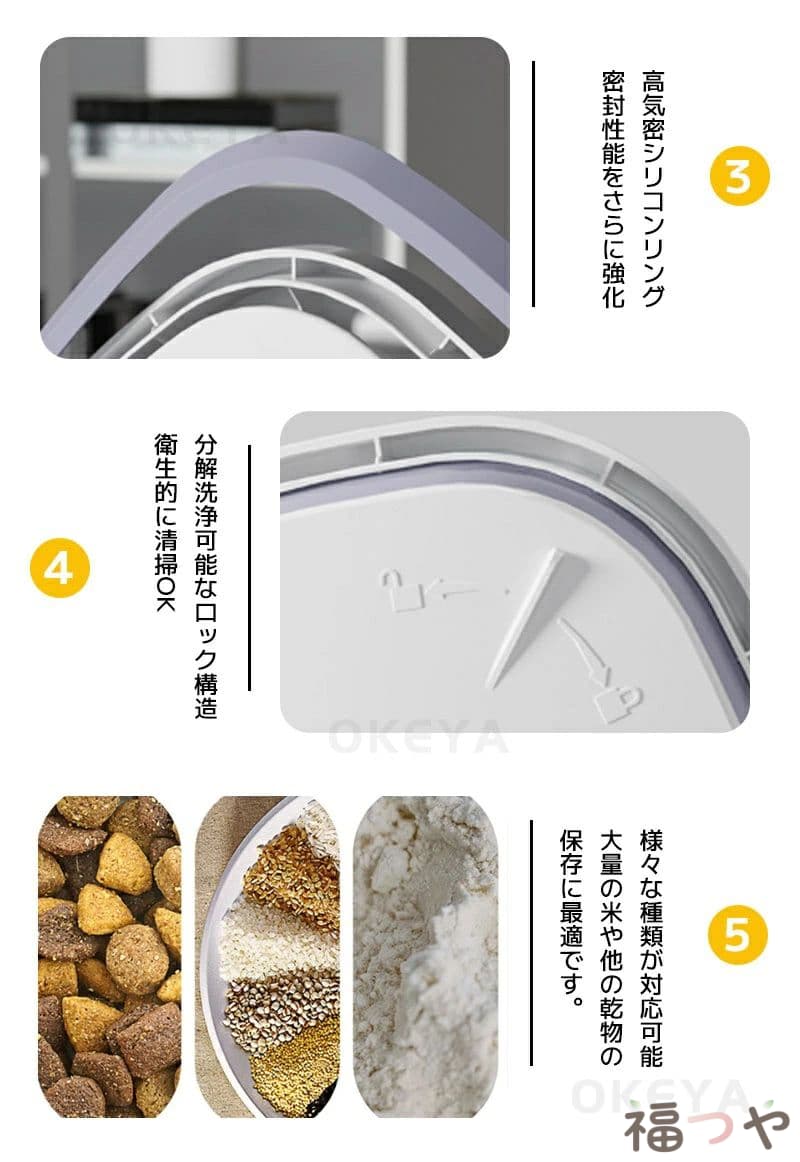 3

高気密シリコンリング
密封性能をさらに強化

4

分解洗浄可能なロック構造
衛生的に清掃OK

OKEYA

5

様々な種類が対応可能
大量の米や他の乾物の
保存に最適です。

OKEYA
福つや