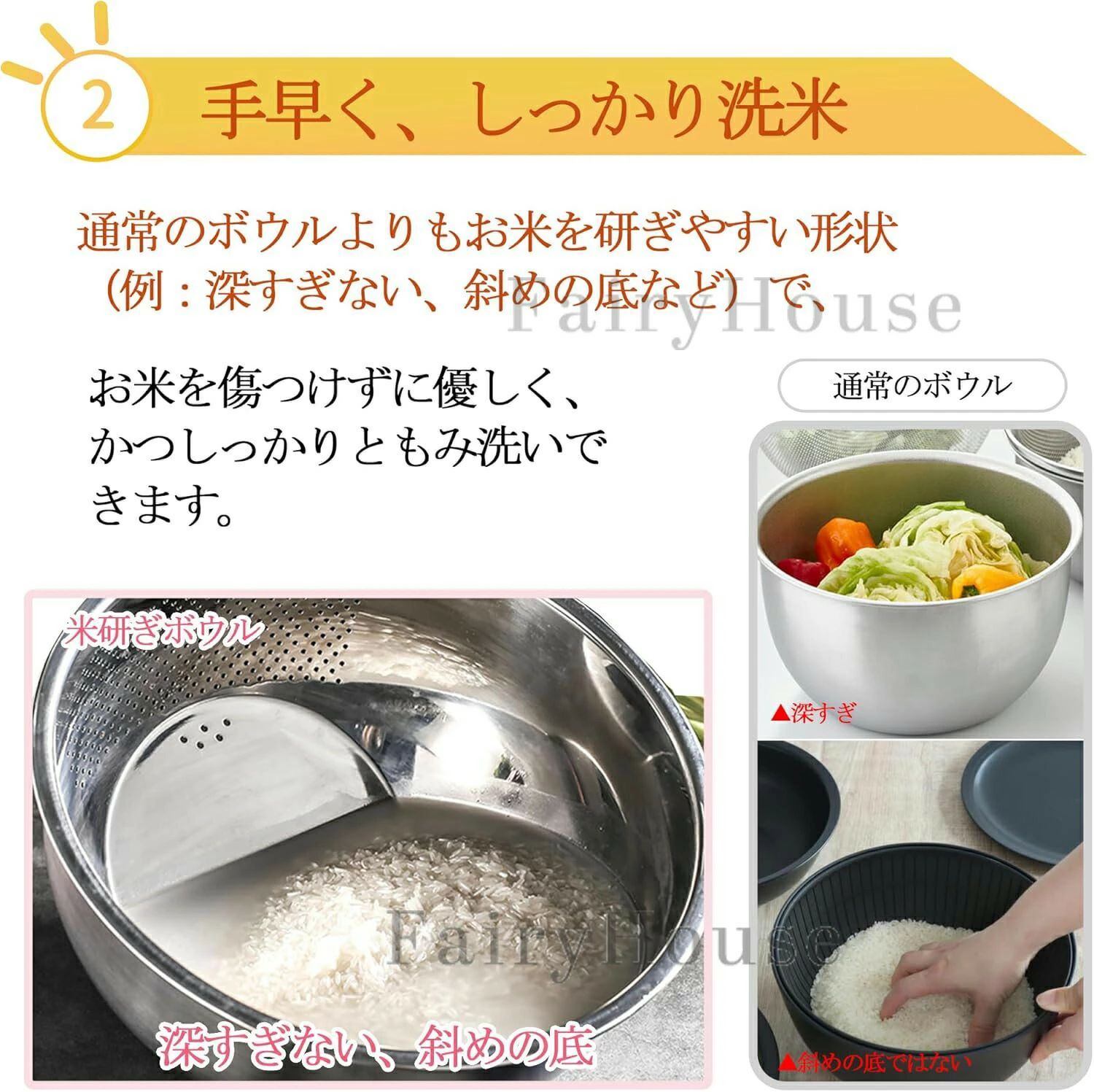 2 手早く、しっかり洗米

通常のボウルよりもお米を研ぎやすい形状（例：深すぎない、斜めの底など）で、

FairyHouse

お米を傷つけずに優しく、かつしっかりともみ洗いできます。

通常のボウル

米研ぎボウル

▲深すぎ

FairyHouse

深すぎない、斜めの底

▲斜めの底ではない