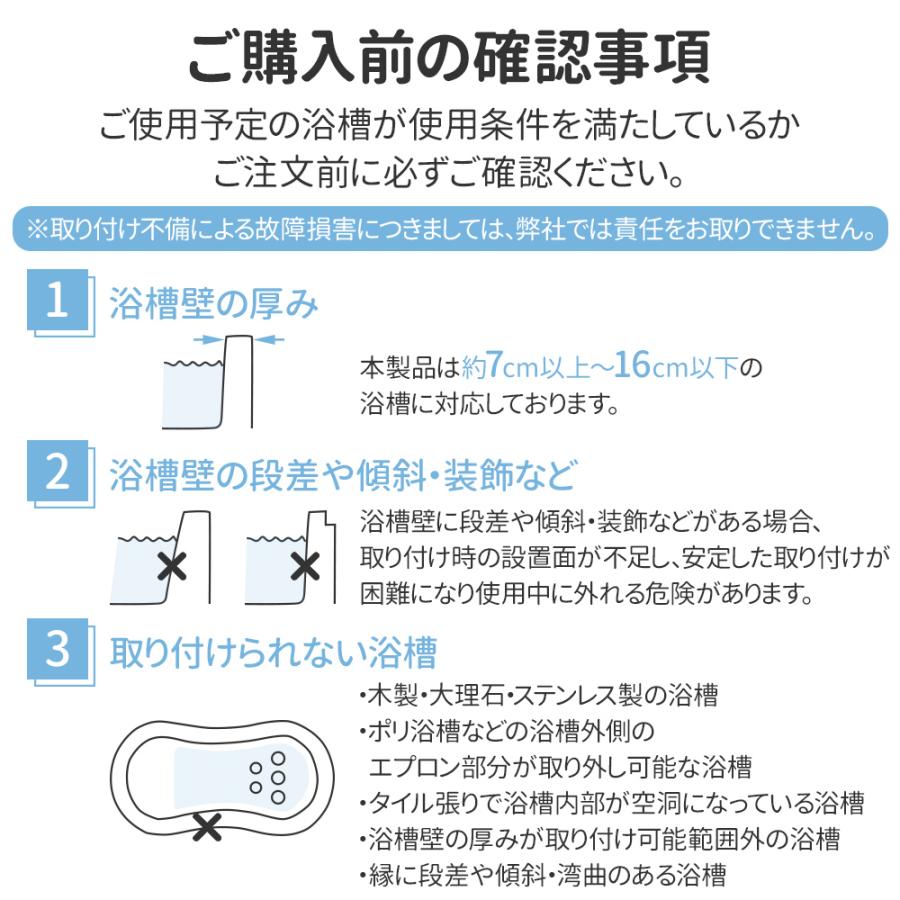 ご購入前の確認事項

ご使用予定の浴槽が使用条件を満たしているか
ご注文前に必ずご確認ください。

※取り付け不備による故障損害につきましては、弊社では責任をお取りできません。

1 浴槽壁の厚み

本製品は約7cm以上~16cm以下の浴槽に対応しております。

2 浴槽壁の段差や傾斜・装飾など

浴槽壁に段差や傾斜・装飾などがある場合、取り付け時の設置面が不足し、安定した取り付けが困難になり使用中に外れる危険があります。

3 取り付けられない浴槽

・木製・大理石・ステンレス製の浴槽
・ポリ浴槽などの浴槽外側のエプロン部分が取り外し可能な浴槽
・タイル張りで浴槽内部が空洞になっている浴槽
・浴槽壁の厚みが取り付け可能範囲外の浴槽
・縁に段差や傾斜・湾曲のある浴槽