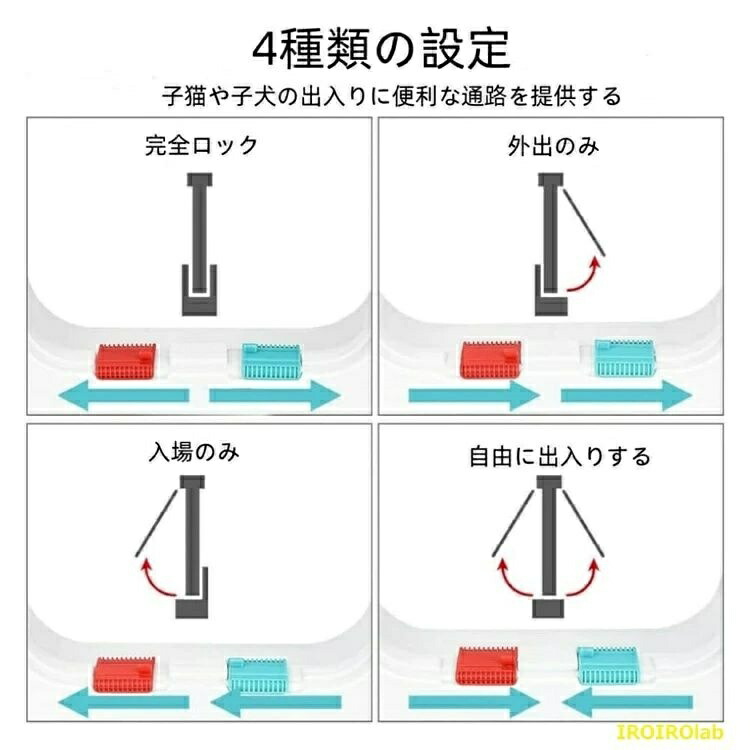 4種類の設定

子猫や子犬の出入りに便利な通路を提供する

完全ロック

外出のみ

入場のみ

自由に出入りする

IROIROlab