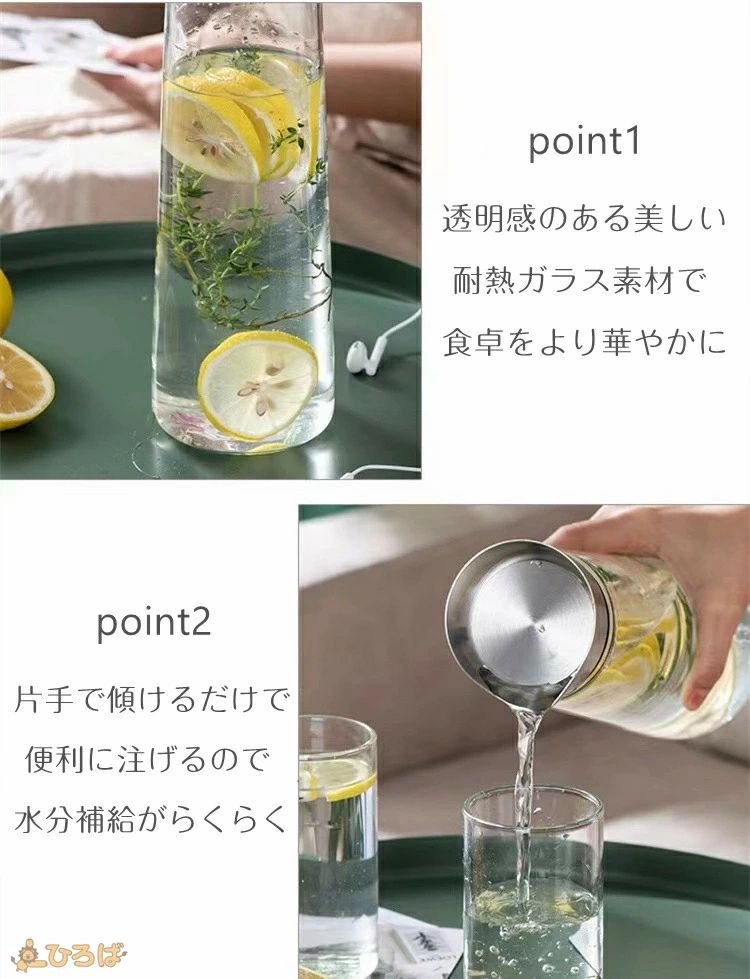 point1

透明感のある美しい
耐熱ガラス素材で
食卓をより華やかに

point2

片手で傾けるだけで
便利に注げるので
水分補給がらくらく

ひろば