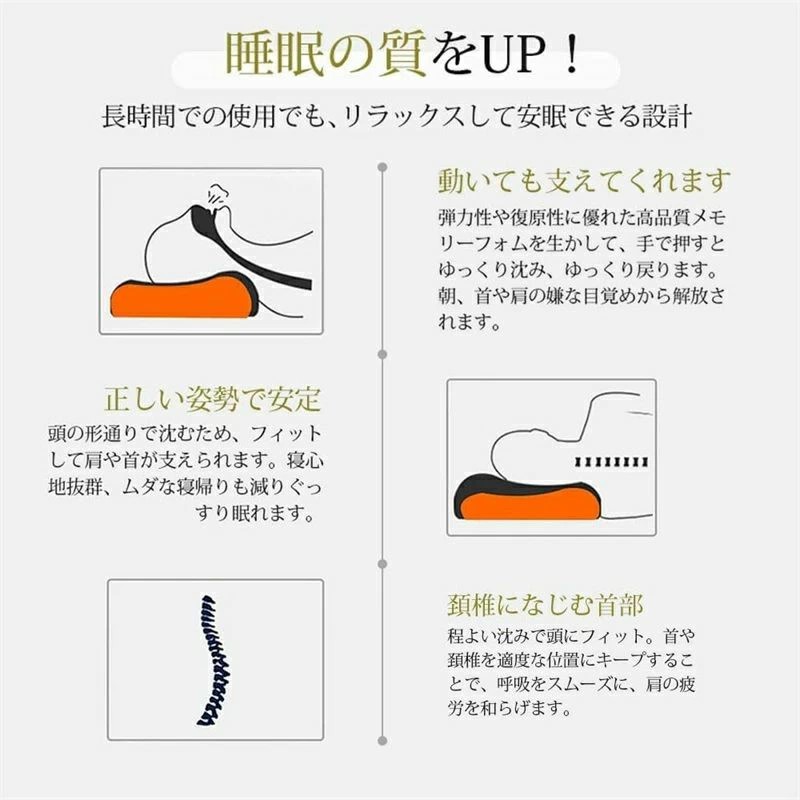 睡眠の質をUP！

長時間での使用でも、リラックスして安眠できる設計

動いても支えてくれます

弾力性や復原性に優れた高品質メモリーフォムを生かして、手で押すとゆっくり沈み、ゆっくり戻ります。朝、首や肩の嫌な目覚めから解放されます。

正しい姿勢で安定

頭の形通りで沈むため、フィットして肩や首が支えられます。寝心地抜群、ムダな寝帰りも減りぐっすり眠れます。

頚椎になじむ首部

程よい沈みで頭にフィット。首や頚椎を適度な位置にキープすることで、呼吸をスムーズに、肩の疲労を和らげます。