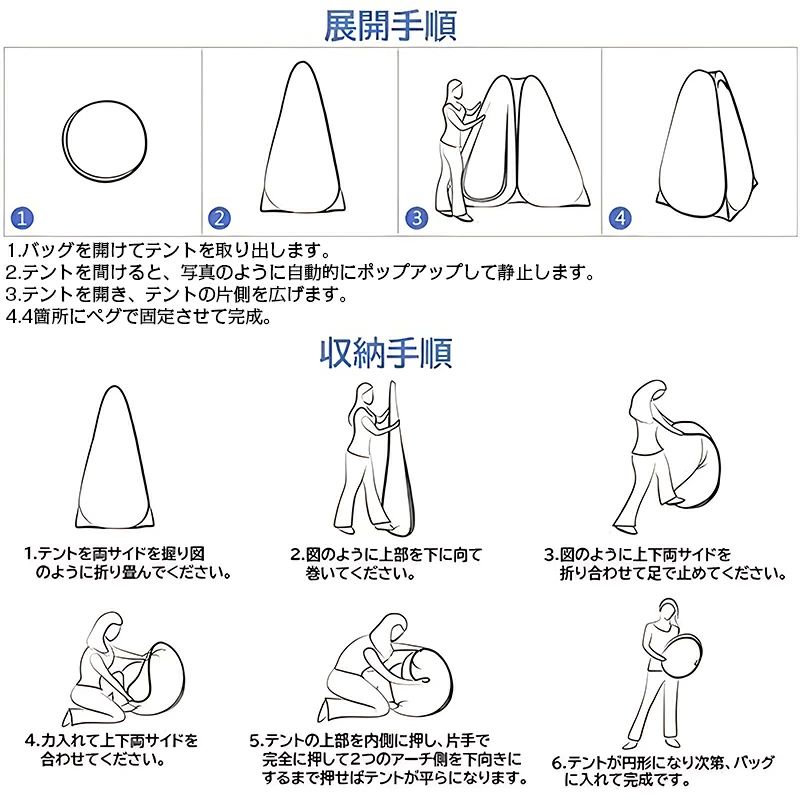 展開手順

1

2

3

4

1.バッグを開けてテントを取り出します。
2.テントを開けると、写真のように自動的にポップアップして静止します。
3.テントを開き、テントの片側を広げます。
4.4箇所にペグで固定させて完成。

収納手順

1.テントを両サイドを握り図のように折り畳んでください。

2.図のように上部を下に向て巻いてください。

3.図のように上下両サイドを折り合わせて足で止めてください。

4.力入れて上下両サイドを合わせてください。

5.テントの上部を内側に押し、片手で完全に押して2つのアーチ側を下向きにするまで押せばテントが平らになります。

6.テントが円形になり次第、バッグに入れて完成です。