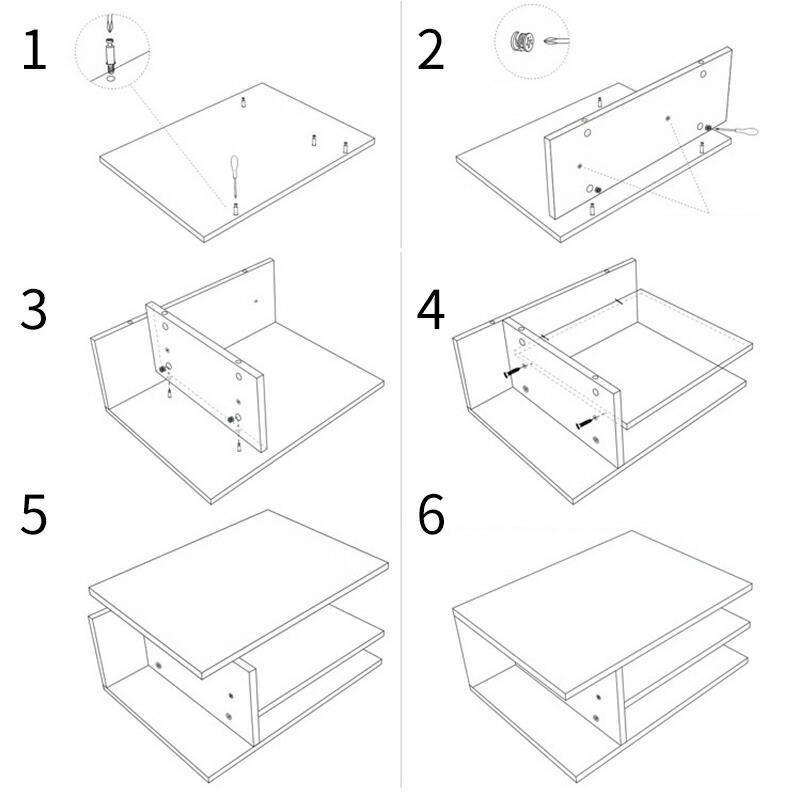 1

2

3

4

5

6