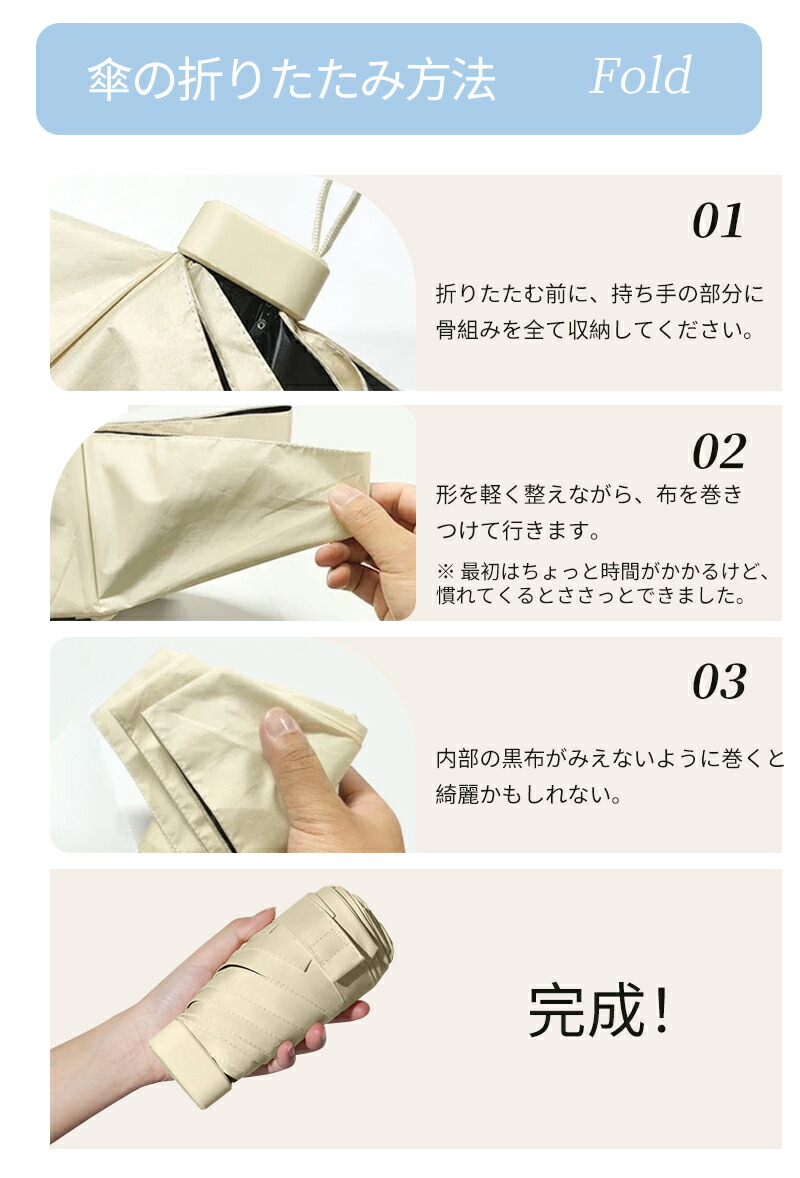 傘の折りたたみ方法 Fold

01

折りたたむ前に、持ち手の部分に骨組みを全て収納してください。

02

形を軽く整えながら、布を巻きつけて行きます。

※ 最初はちょっと時間がかかるけど、慣れてくるとささっとできました。

03

内部の黒布がみえないように巻くと綺麗かもしれない。

完成!