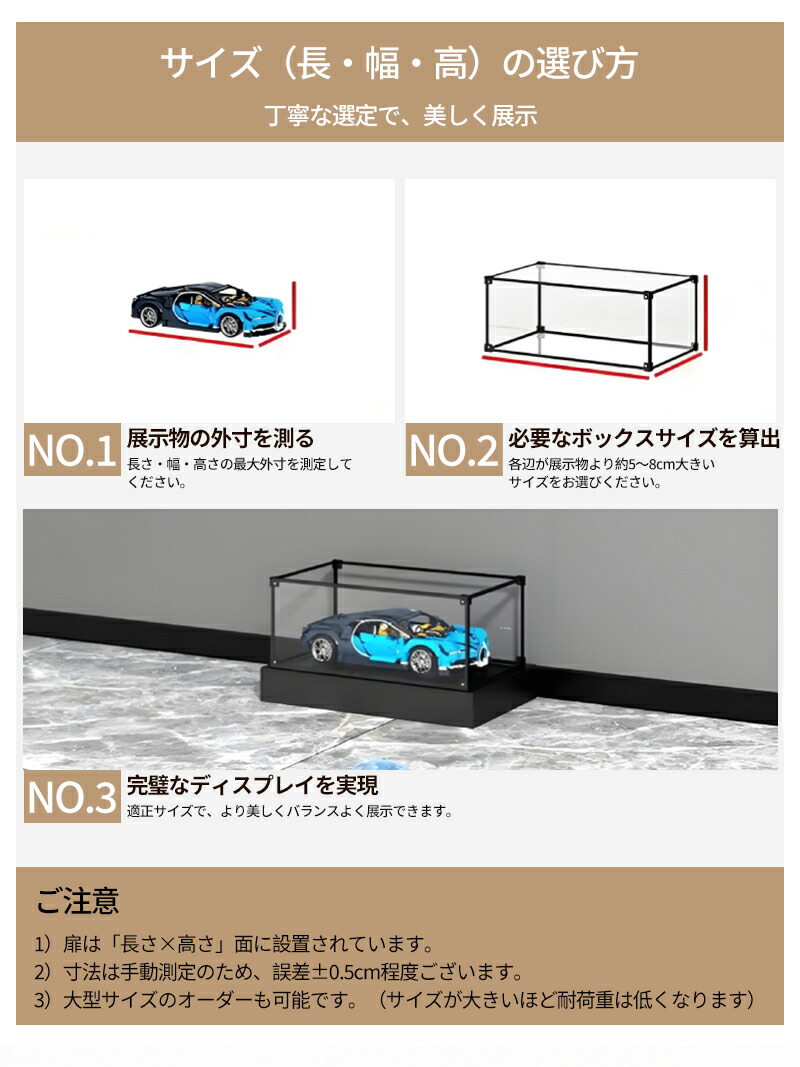 サイズ（長・幅・高）の選び方

丁寧な選定で、美しく展示

NO.1 展示物の外寸を測る
長さ・幅・高さの最大外寸を測定してください。

NO.2 必要なボックスサイズを算出
各辺が展示物より約5~8cm大きいサイズをお選びください。

NO.3 完璧なディスプレイを実現
適正サイズで、より美しくバランスよく展示できます。

ご注意

1）扉は「長さ×高さ」面に設置されています。
2）寸法は手動測定のため、誤差±0.5cm程度ございます。
3）大型サイズのオーダーも可能です。（サイズが大きいほど耐荷重は低くなります）