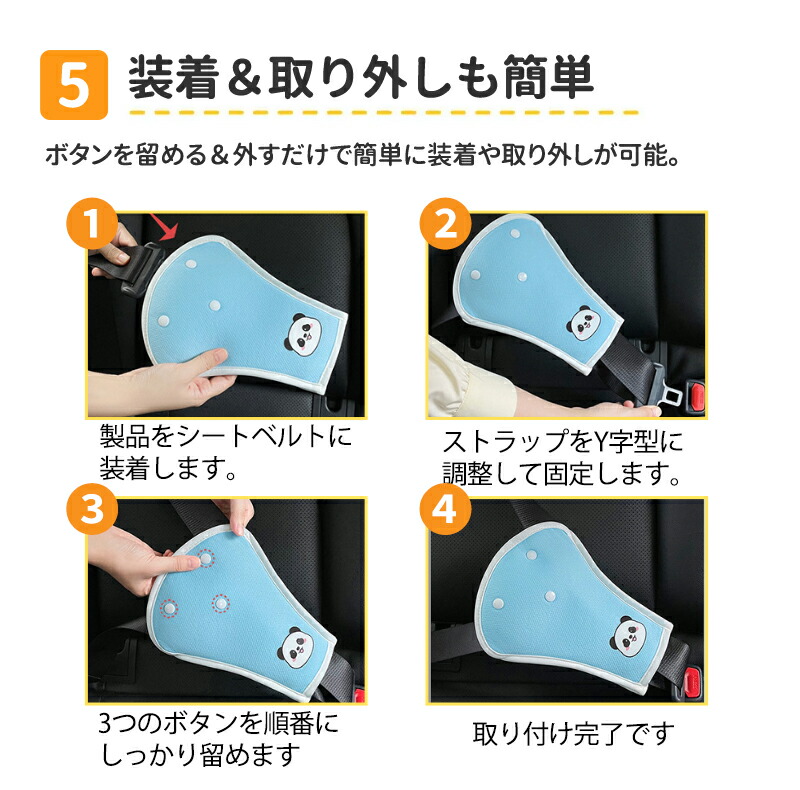 5 装着＆取り外しも簡単

ボタンを留める＆外すだけで簡単に装着や取り外しが可能。

1

製品をシートベルトに装着します。

2

ストラップをY字型に調整して固定します。

3

3つのボタンを順番にしっかり留めます

4

取り付け完了です