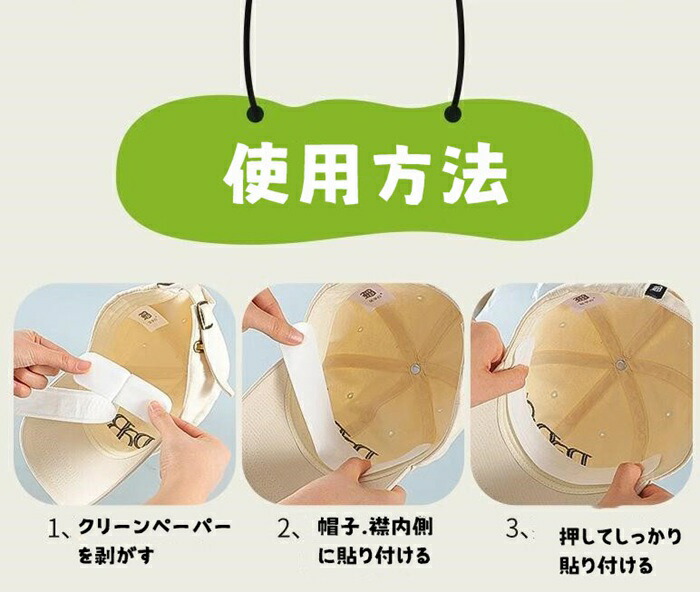 使用方法

1、クリーンペーパーを剥がす

2、帽子.襟内側に貼り付ける

3、押してしっかり貼り付ける