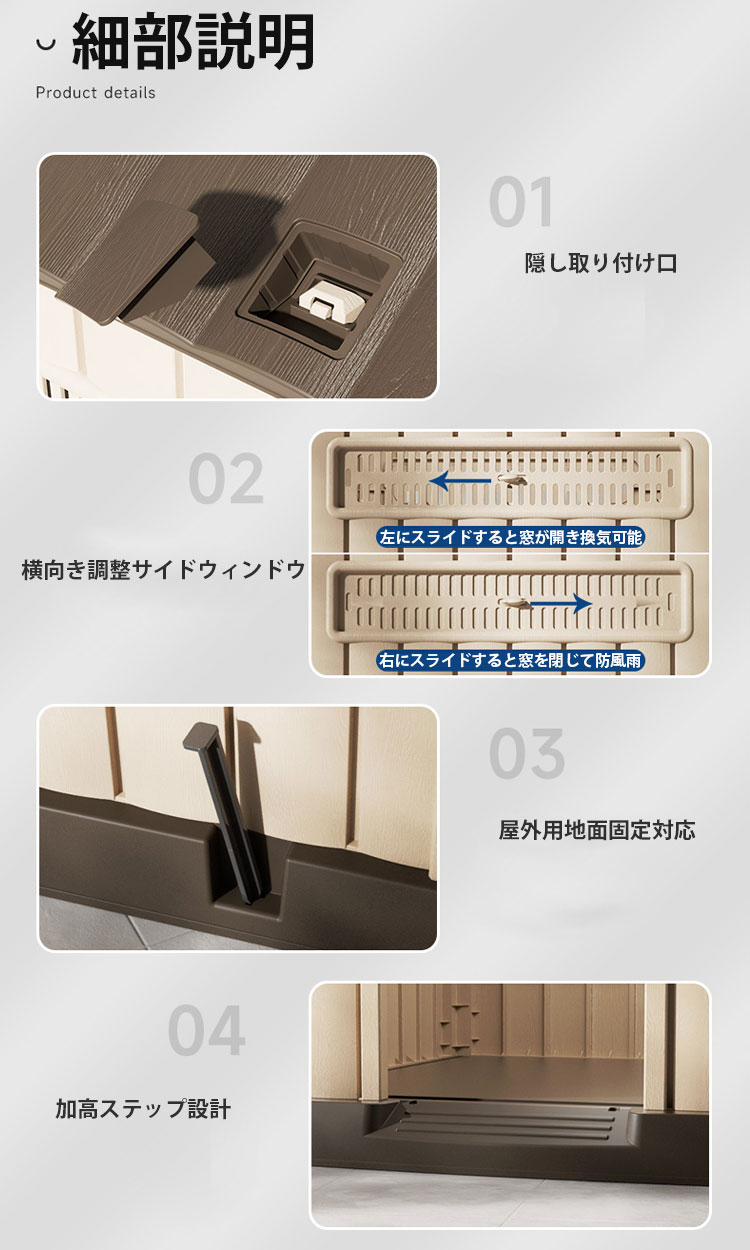 細部説明
Product details

01
隠し取り付け口

02
横向き調整サイドウィンドウ

左にスライドすると窓が開き換気可能

右にスライドすると窓を閉じて防風雨

03
屋外用地面固定対応

04
加高ステップ設計