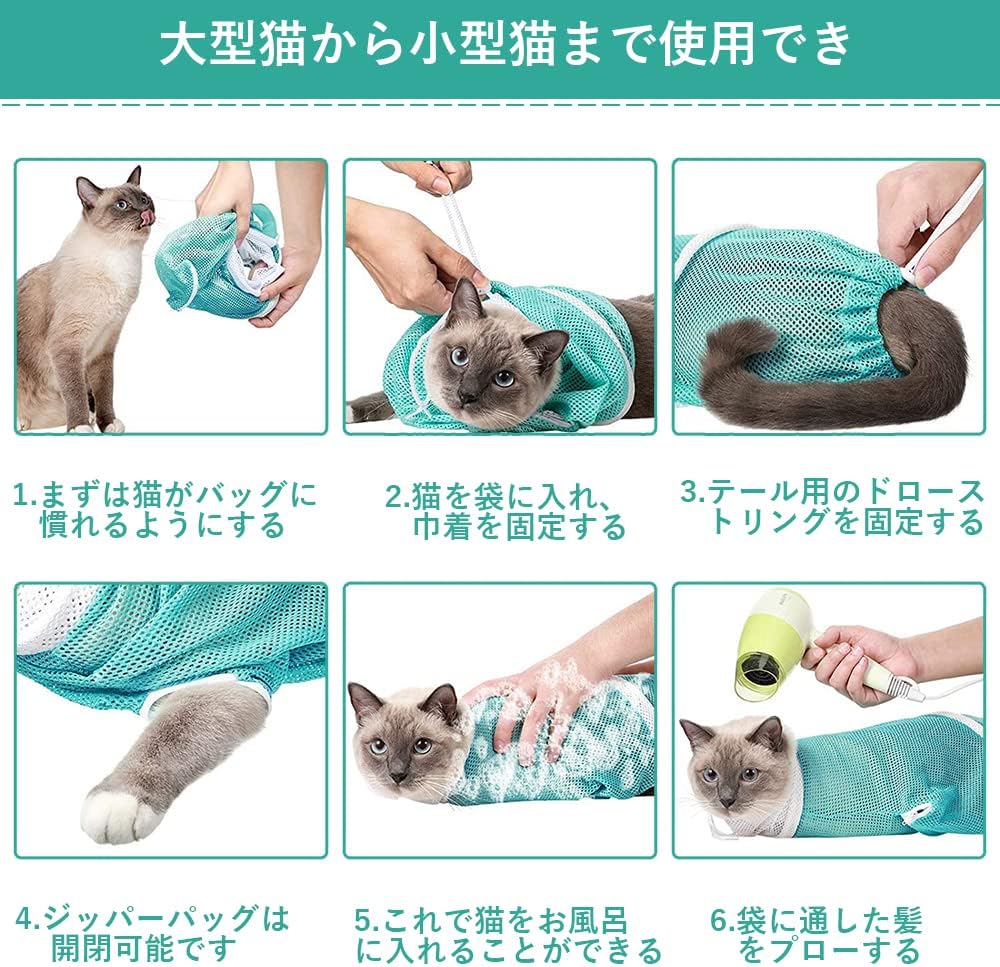 大型猫から小型猫まで使用でき

1.まずは猫がバッグに慣れるようにする

2.猫を袋に入れ、巾着を固定する

3.テール用のドローストリングを固定する

4.ジッパーパッグは開閉可能です

5.これで猫をお風呂に入れることができる

6.袋に通した髪をプローする