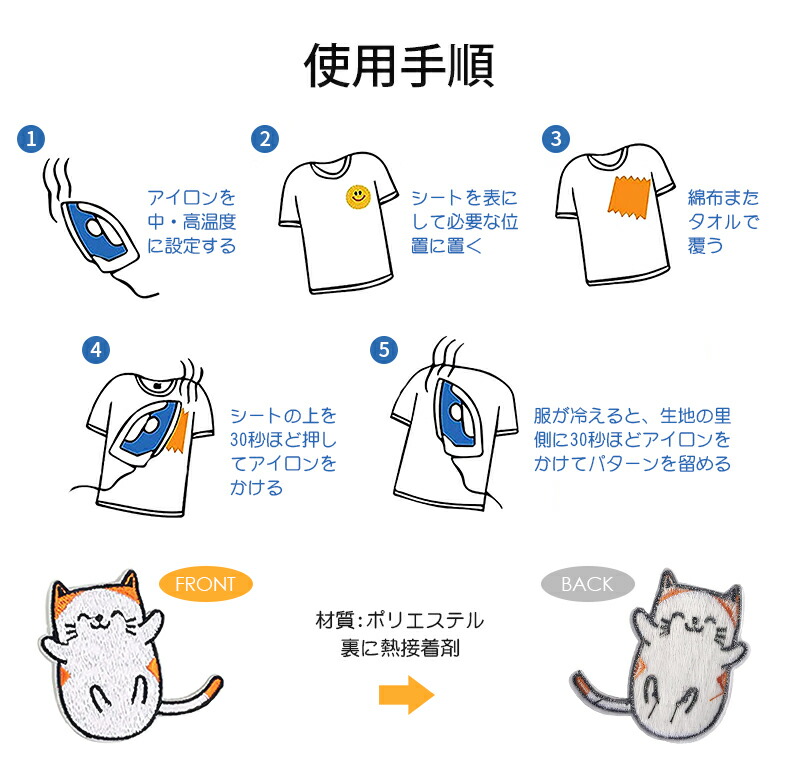 使用手順

1
アイロンを中・高温度に設定する

2
シートを表にして必要な位置に置く

3
綿布またタオルで覆う

4
シートの上を30秒ほど押してアイロンをかける

5
服が冷えると、生地の里側に30秒ほどアイロンをかけてパターンを留める

FRONT

材質：ポリエステル
裏に熱接着剤

BACK