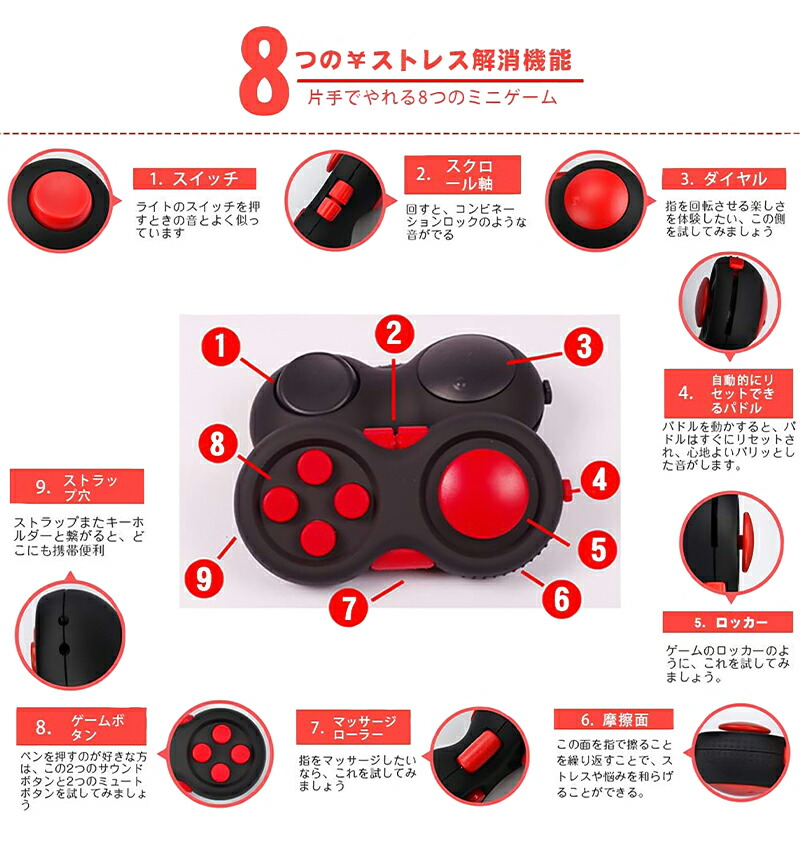 8つの￥ストレス解消機能
片手でやれる8つのミニゲーム

1. スイッチ
ライトのスイッチを押すときの音とよく似っています

2. スクロール軸
回すと、コンビネーションロックのような音がでる

3. ダイヤル
指を回転させる楽しさを体験したい、この側を試してみましょう

4. 自動的にリセットできるパドル
パドルを動かすると、パドルはすぐにリセットされ、心地よいパリッとした音がします。

5. ロッカー
ゲームのロッカーのように、これを試してみましょう。

6. 摩擦面
この面を指で擦ることを繰り返すことで、ストレスや悩みを和らげることができる。

7. マッサージローラー
指をマッサージしたいなら、これを試してみましょう

8. ゲームボタン
ペンを押すのが好きな方は、この2つのサウンドボタンと2つのミュートボタンを試してみましょう

9. ストラップ穴
ストラップまたキーホルダーと繋がると、どこにも携帯便利

1
2
3
4
5
6
7
8
9