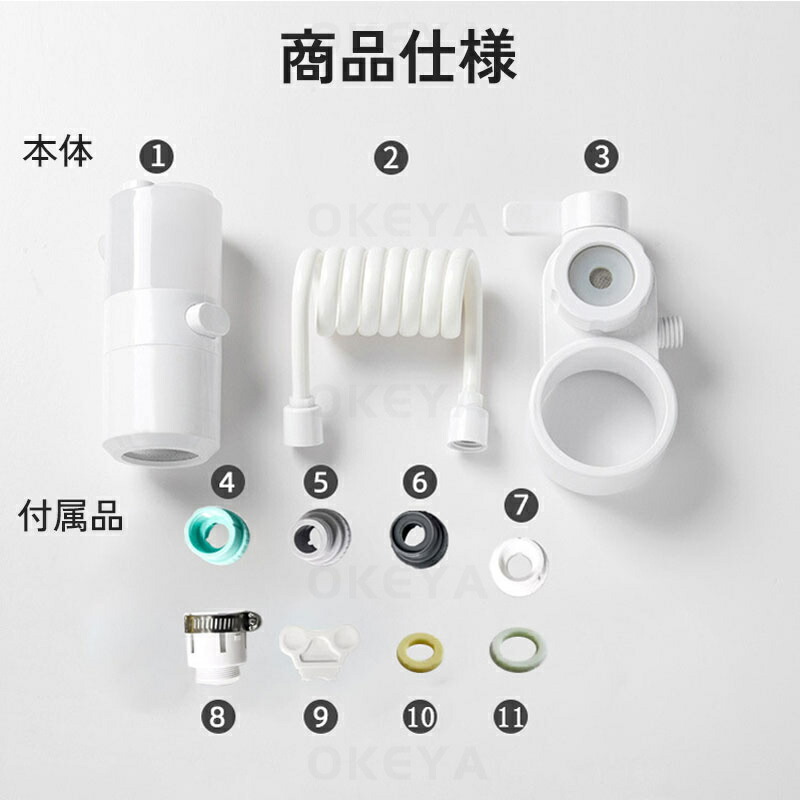 商品仕様

本体

❶ ❷ ❸

OKEYA

OKEYA

付属品

❹ ❺ ❻ ❼

OKEYA

❽ ❾ ❿ ⓫

OKEYA