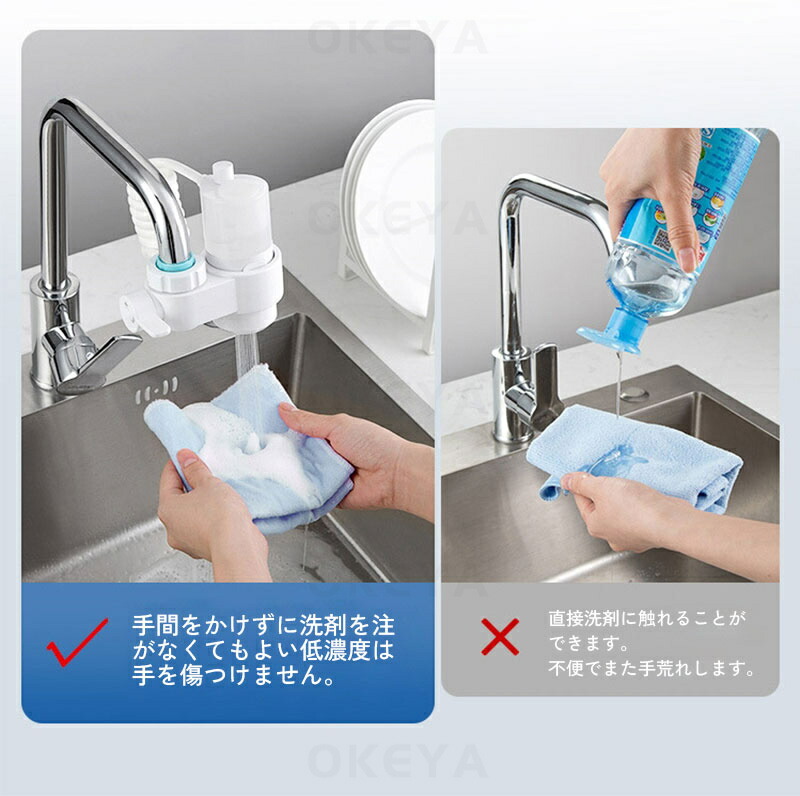 OKEYA

OKEYA

手間をかけずに洗剤を注がなくてもよい低濃度は手を傷つけません。

直接洗剤に触れることができます。
不便でまた手荒れします。

OKEYA