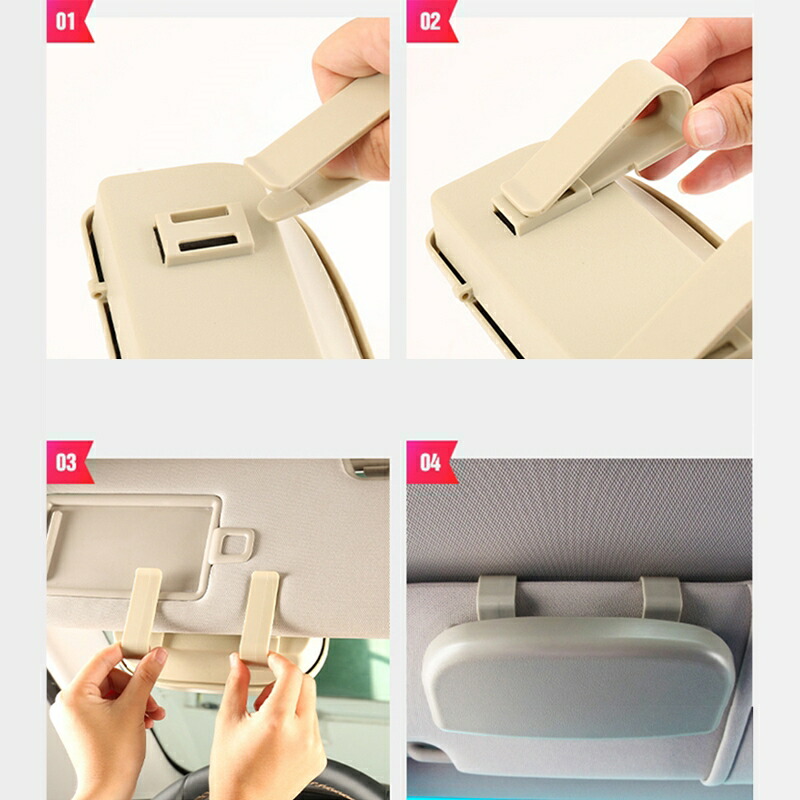 01

02

03

04