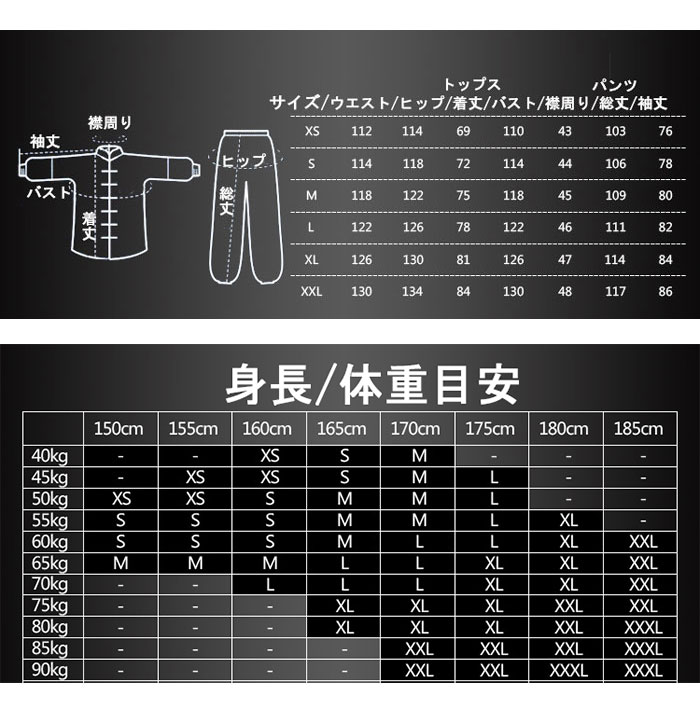 襟周り
袖丈
バスト
着丈
ヒップ
総丈

トップス　パンツ

| サイズ | ウエスト | ヒップ | 着丈 | バスト | 襟周り | 総丈 | 袖丈 |
|---|---|---|---|---|---|---|---|
| XS | 112 | 114 | 69 | 110 | 43 | 103 | 76 |
| S | 114 | 118 | 72 | 114 | 44 | 106 | 78 |
| M | 118 | 122 | 75 | 118 | 45 | 109 | 80 |
| L | 122 | 126 | 78 | 122 | 46 | 111 | 82 |
| XL | 126 | 130 | 81 | 126 | 47 | 114 | 84 |
| XXL | 130 | 134 | 84 | 130 | 48 | 117 | 86 |

身長/体重目安

| | 150cm | 155cm | 160cm | 165cm | 170cm | 175cm | 180cm | 185cm |
|---|---|---|---|---|---|---|---|---|
| 40kg | - | - | XS | S | M | - | - | - |
| 45kg | - | XS | XS | S | M | L | - | - |
| 50kg | XS | XS | S | M | M | L | - | - |
| 55kg | S | S | S | M | M | L | XL | - |
| 60kg | S | S | S | M | L | L | XL | XXL |
| 65kg | M | M | M | L | L | XL | XL | XXL |
| 70kg | - | - | L | L | L | XL | XL | XXL |
| 75kg | - | - | - | XL | XL | XL | XXL | XXL |
| 80kg | - | - | - | XL | XL | XL | XXL | XXXL |
| 85kg | - | - | - | - | XXL | XXL | XXL | XXXL |
| 90kg | - | - | - | - | XXL | XXL | XXXL | XXXL |