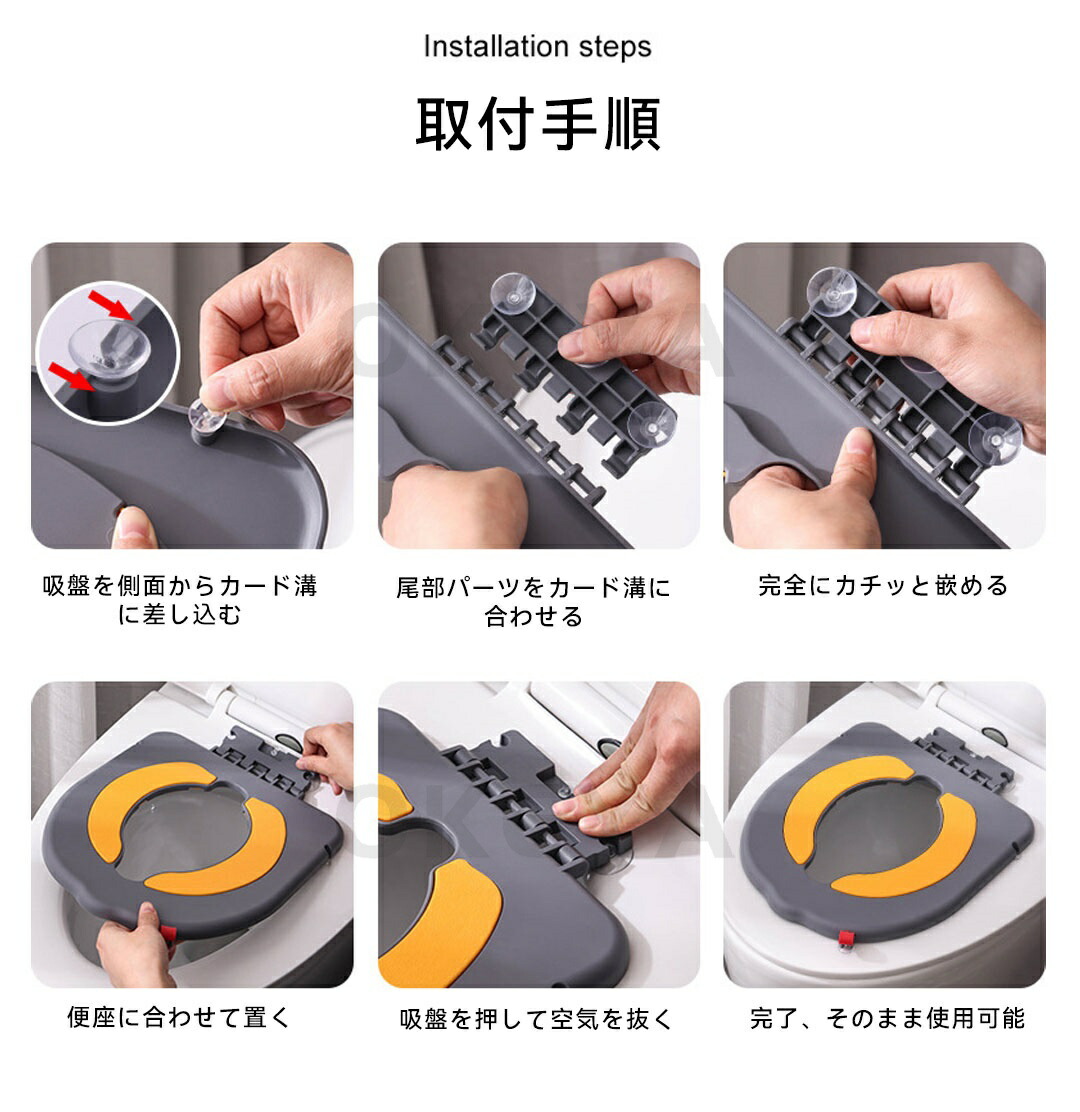 Installation steps

取付手順

吸盤を側面からカード溝に差し込む

尾部パーツをカード溝に合わせる

完全にカチッと嵌める

便座に合わせて置く

吸盤を押して空気を抜く

完了、そのまま使用可能