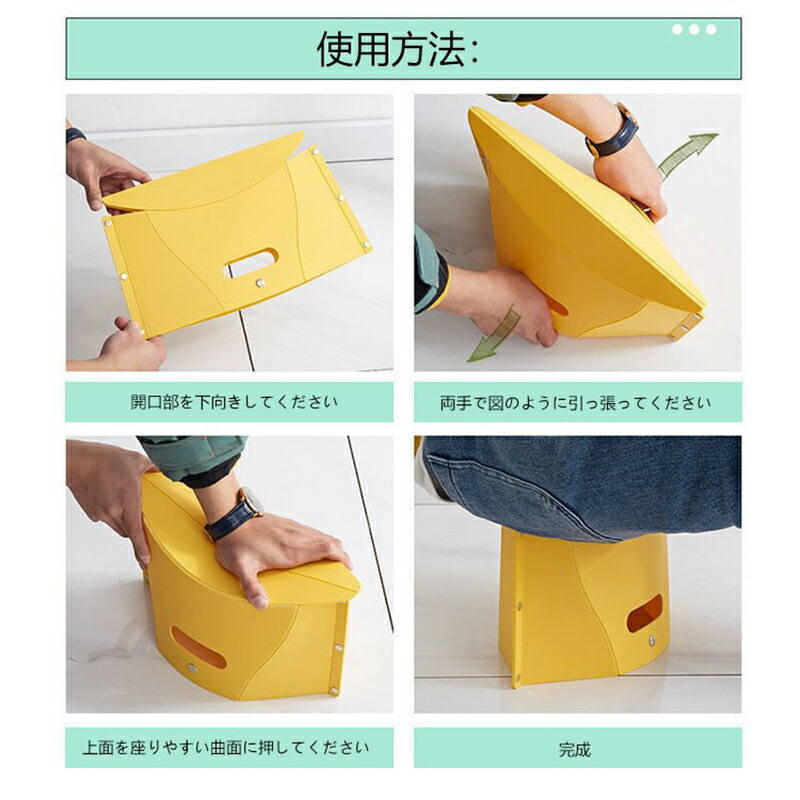 使用方法:

開口部を下向きしてください

両手で図のように引っ張ってください

上面を座りやすい曲面に押してください

完成