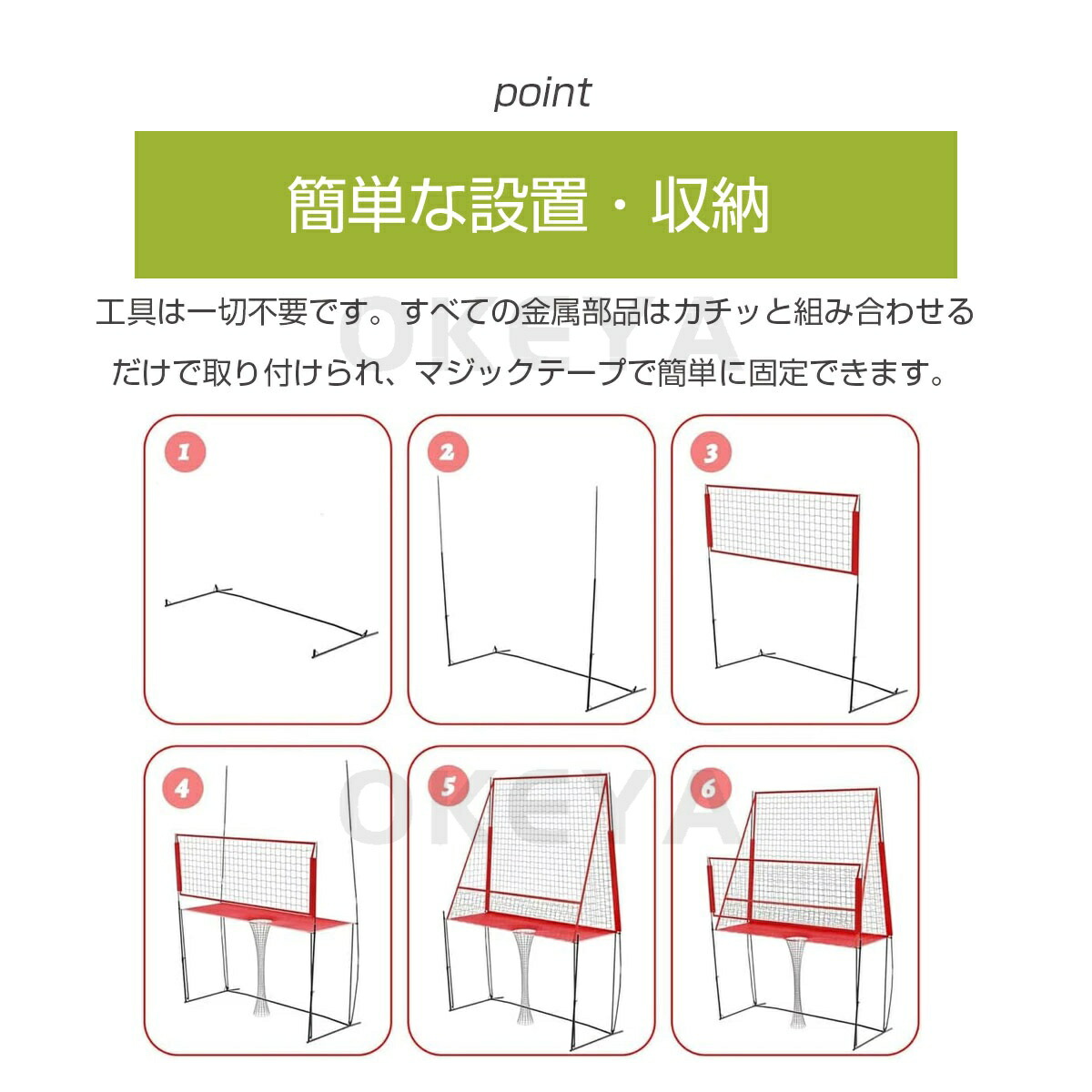 point

簡単な設置・収納

工具は一切不要です。すべての金属部品はカチッと組み合わせるだけで取り付けられ、マジックテープで簡単に固定できます。

OKEYA

1

2

3

4

5

6

OKEYA